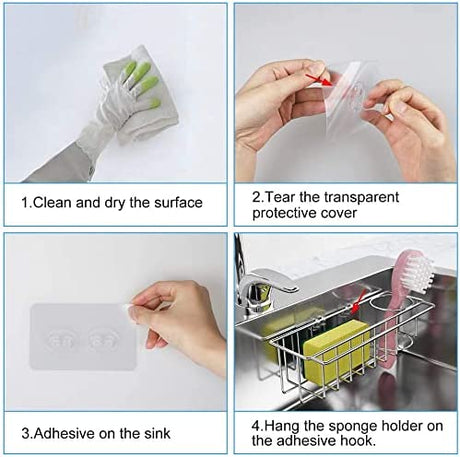 1.Clean and dry the surface

2.Tear the transparent protective cover

3.Adhesive on the sink

4.Hang the sponge holder on the adhesive hook.