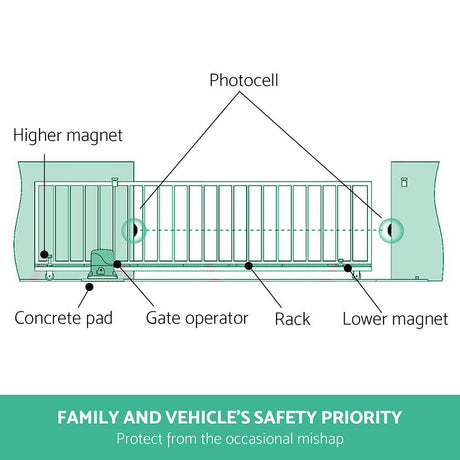 Photocell

Higher magnet

Concrete pad

Gate operator

Rack

Lower magnet

FAMILY AND VEHICLE'S SAFETY PRIORITY

Protect from the occasional mishap