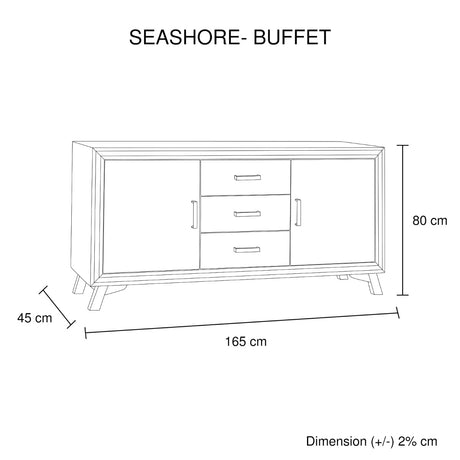 SEASHORE- BUFFET

80 cm

45 cm

165 cm

Dimension (+/-) 2% cm