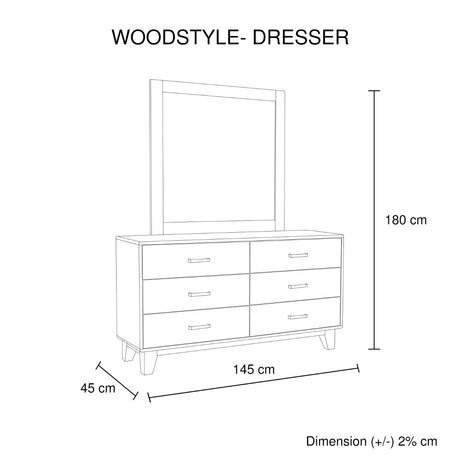 WOODSTYLE- DRESSER

180 cm

145 cm

45 cm

Dimension (+/-) 2% cm