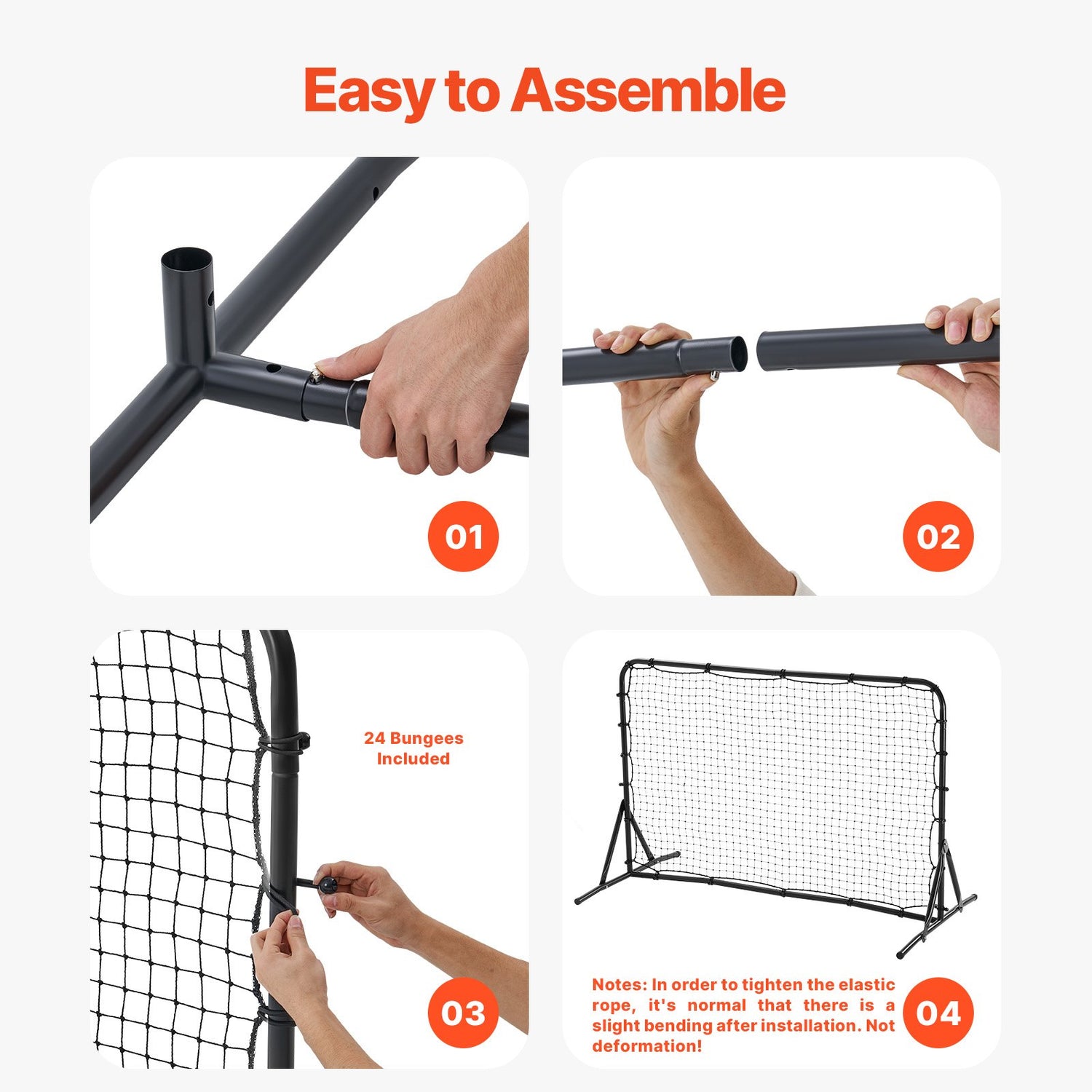 Easy to Assemble

01

02

24 Bungees Included

03

Notes: In order to tighten the elastic rope, it's normal that there is a slight bending after installation. Not deformation!

04