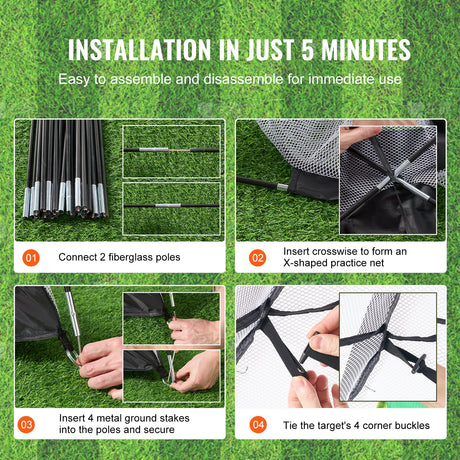 INSTALLATION IN JUST 5 MINUTES

Easy to assemble and disassemble for immediate use

01 Connect 2 fiberglass poles

02 Insert crosswise to form an X-shaped practice net

03 Insert 4 metal ground stakes into the poles and secure

04 Tie the target's 4 corner buckles