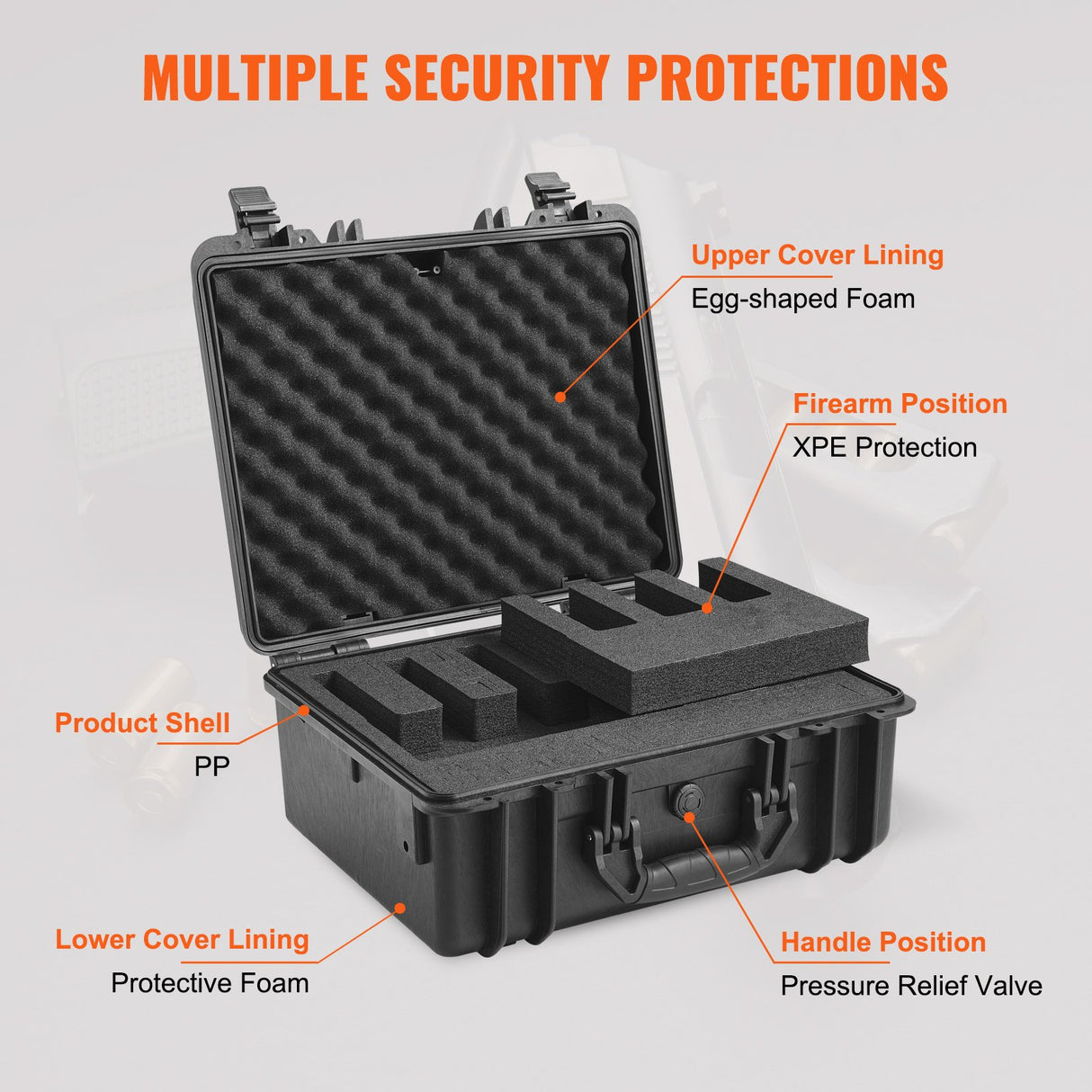 MULTIPLE SECURITY PROTECTIONS

Upper Cover Lining
Egg-shaped Foam

Firearm Position
XPE Protection

Product Shell
PP

Lower Cover Lining
Protective Foam

Handle Position
Pressure Relief Valve