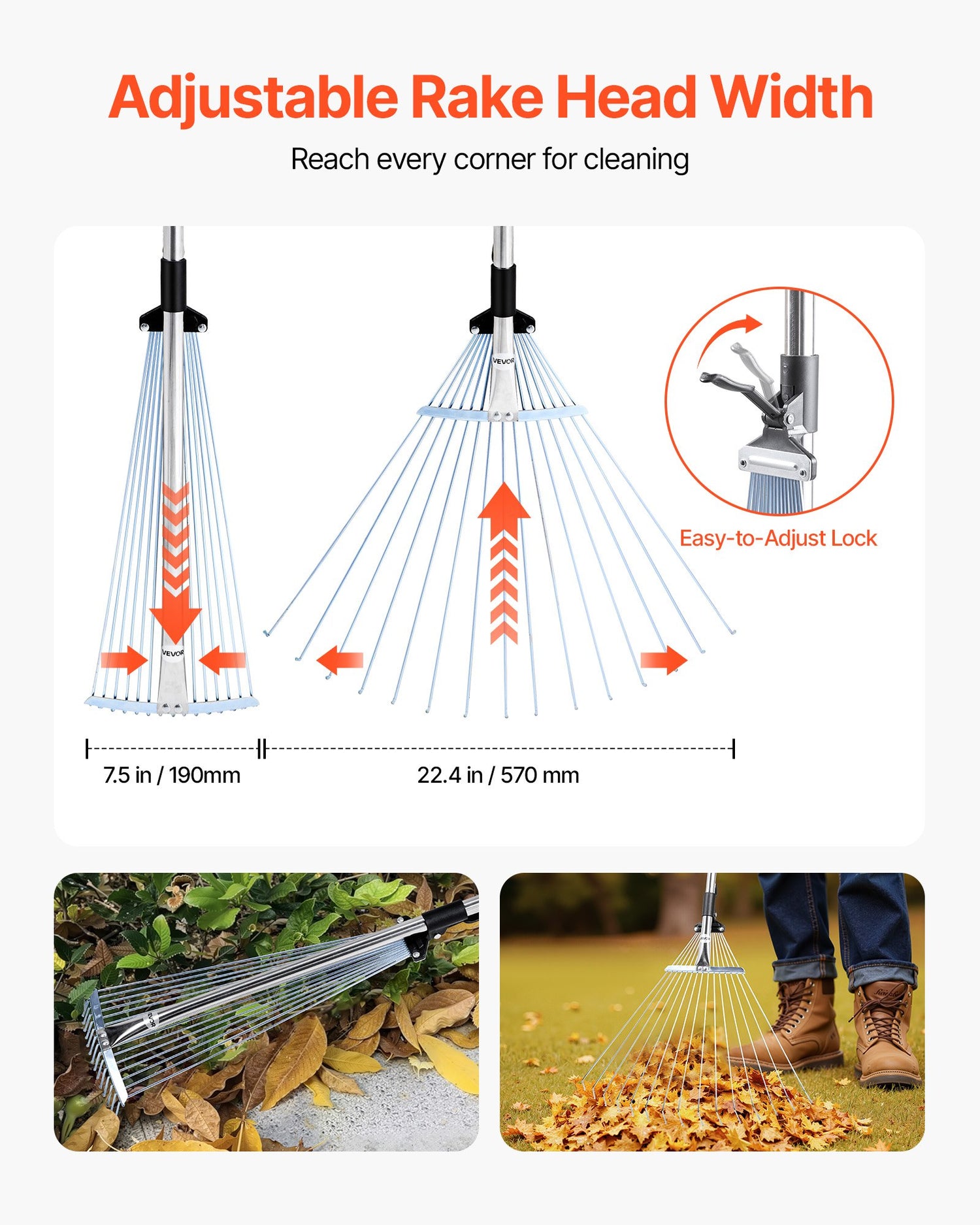 Adjustable Rake Head Width

Reach every corner for cleaning

VEVOR

VEVOR

Easy-to-Adjust Lock

7.5 in / 190mm

22.4 in / 570 mm

VEVOR

VEVOR