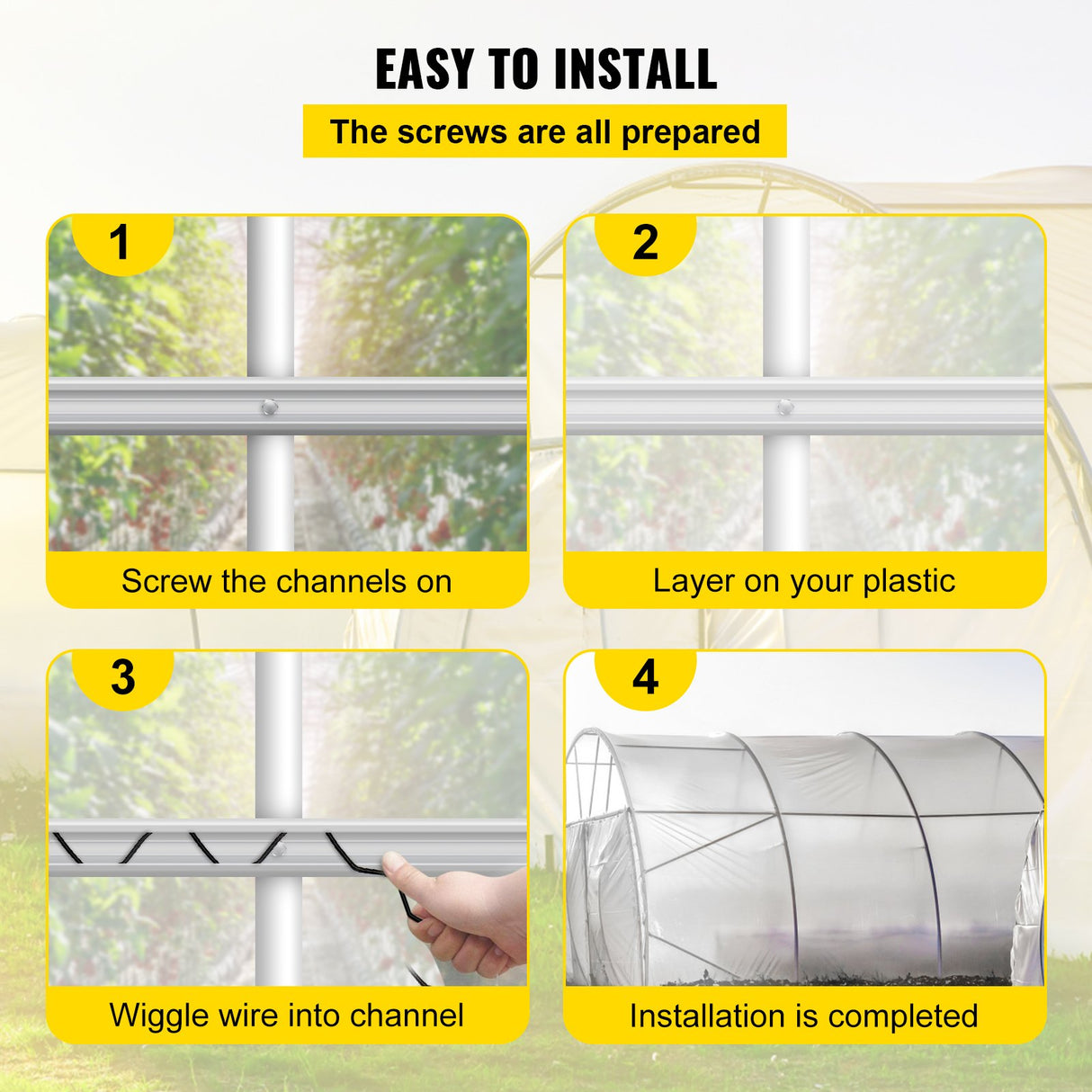 EASY TO INSTALL

The screws are all prepared

1

Screw the channels on

2

Layer on your plastic

3

Wiggle wire into channel

4

Installation is completed