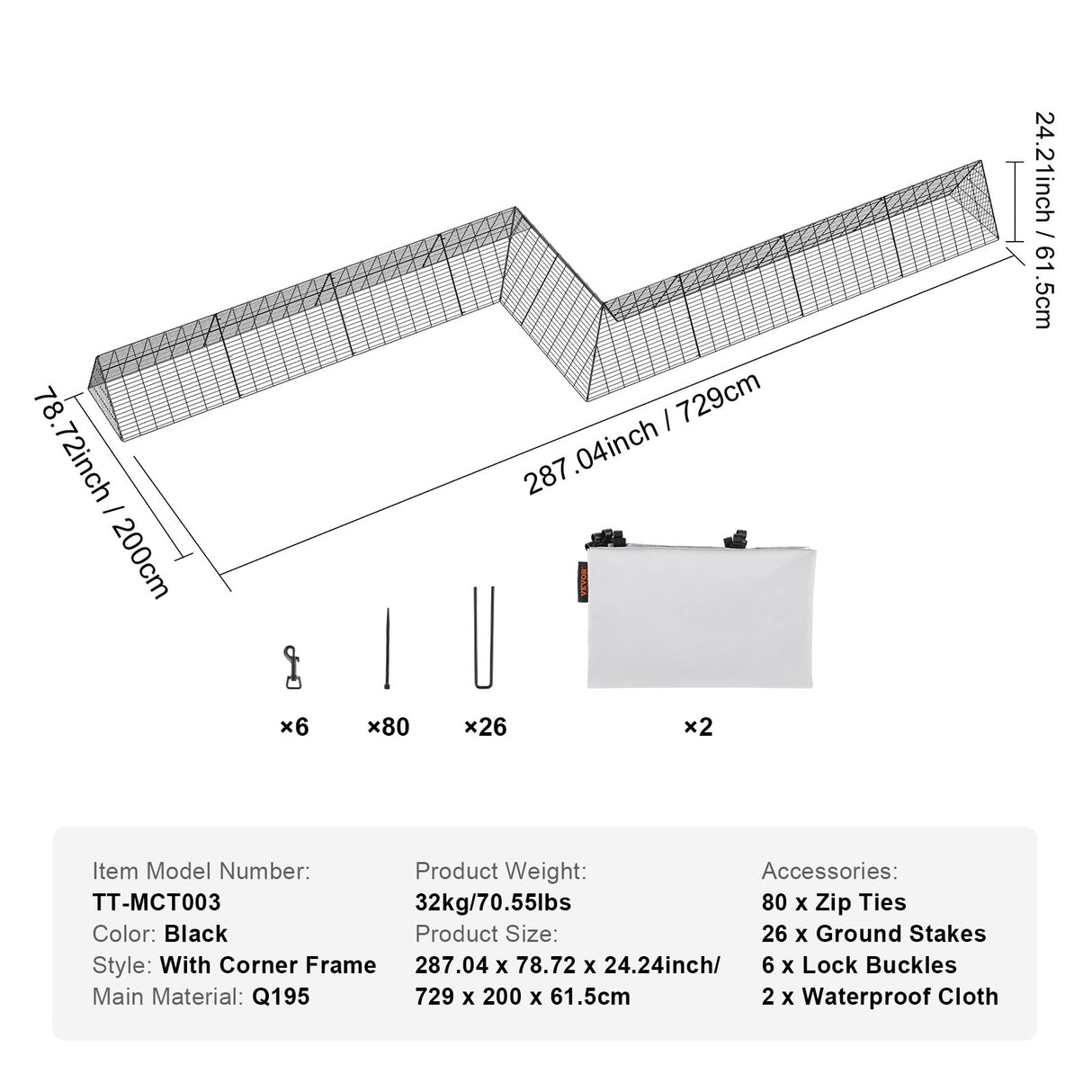 24.21inch / 61.5cm

78.72inch / 200cm

287.04inch / 729cm

VEVOR

×6 ×80 ×26 ×2

Item Model Number:
TT-MCT003
Color: Black
Style: With Corner Frame
Main Material: Q195

Product Weight:
32kg/70.55lbs
Product Size:
287.04 x 78.72 x 24.24inch/
729 x 200 x 61.5cm

Accessories:
80 x Zip Ties
26 x Ground Stakes
6 x Lock Buckles
2 x Waterproof Cloth