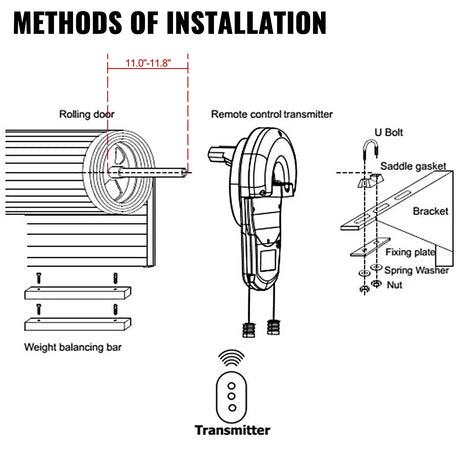 METHODS OF INSTALLATION

11.0"-11.8"

Rolling door

Remote control transmitter

U Bolt

Saddle gasket

Bracket

Fixing plate

Spring Washer

Nut

Weight balancing bar

Transmitter