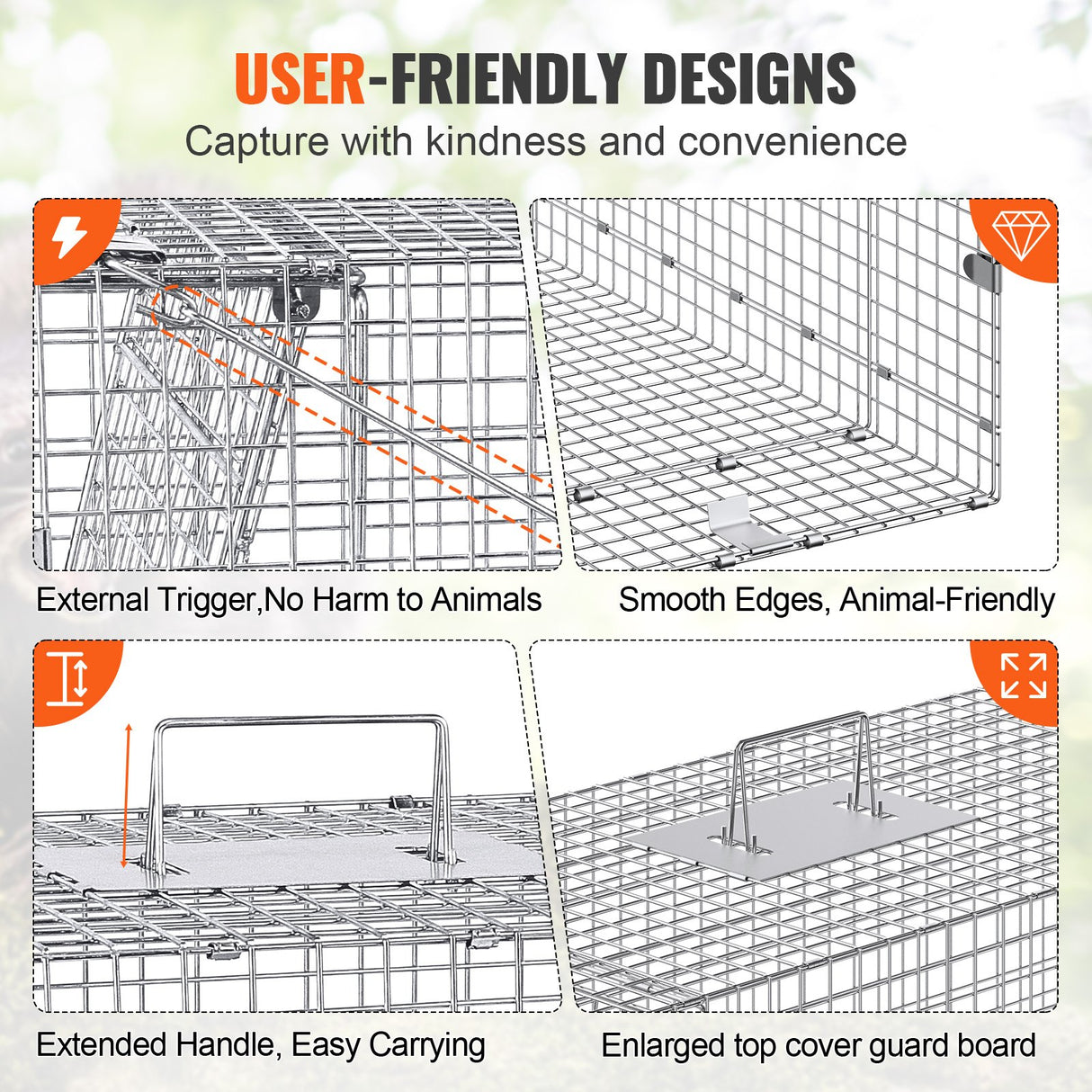 USER-FRIENDLY DESIGNS

Capture with kindness and convenience

External Trigger,No Harm to Animals

Smooth Edges, Animal-Friendly

Extended Handle, Easy Carrying

Enlarged top cover guard board