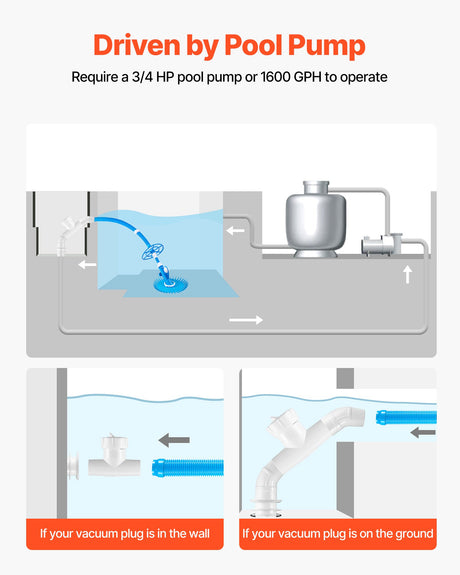 Driven by Pool Pump

Require a 3/4 HP pool pump or 1600 GPH to operate

If your vacuum plug is in the wall

If your vacuum plug is on the ground