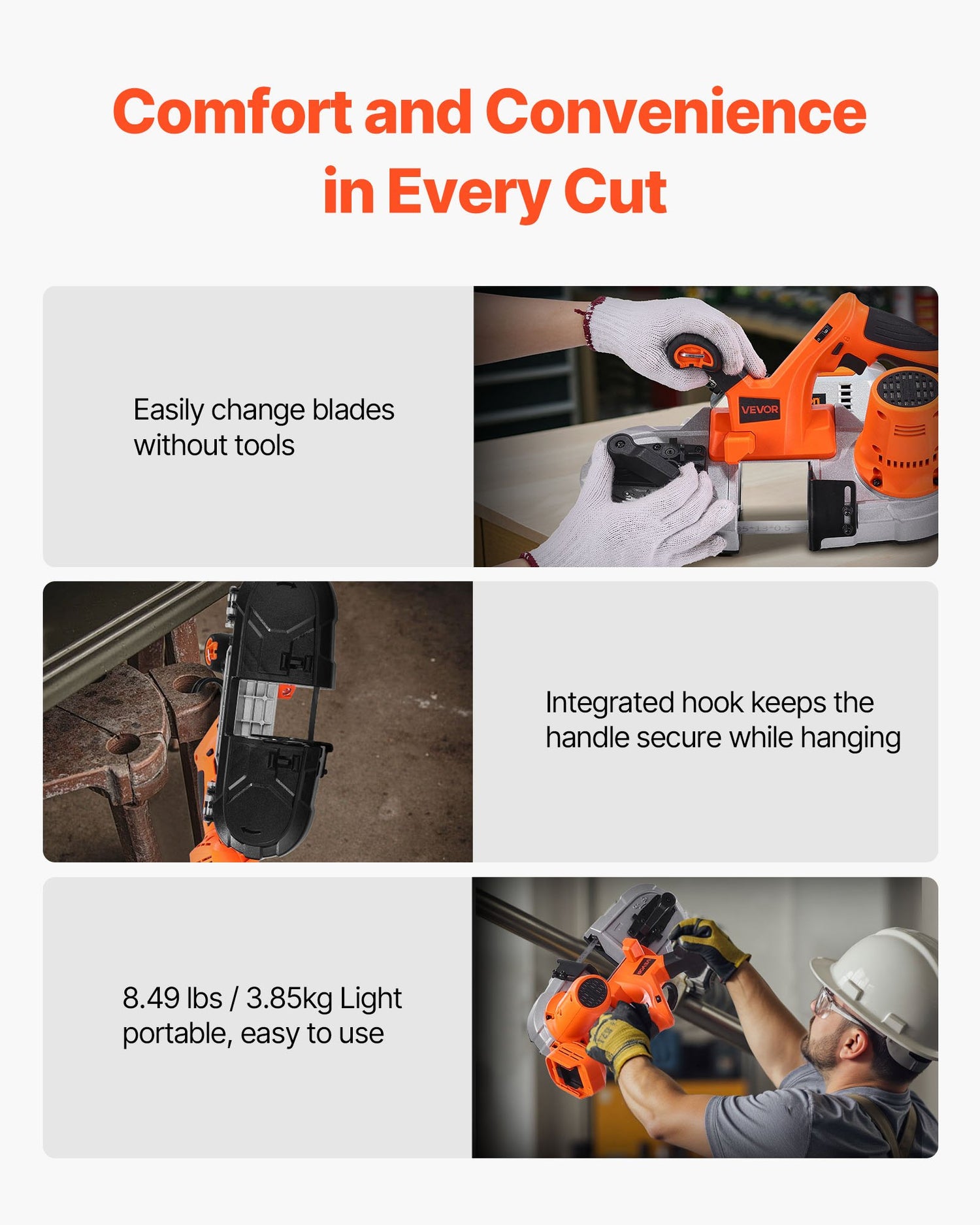 Comfort and Convenience in Every Cut

Easily change blades without tools

VEVOR

Integrated hook keeps the handle secure while hanging

8.49 lbs / 3.85kg Light portable, easy to use