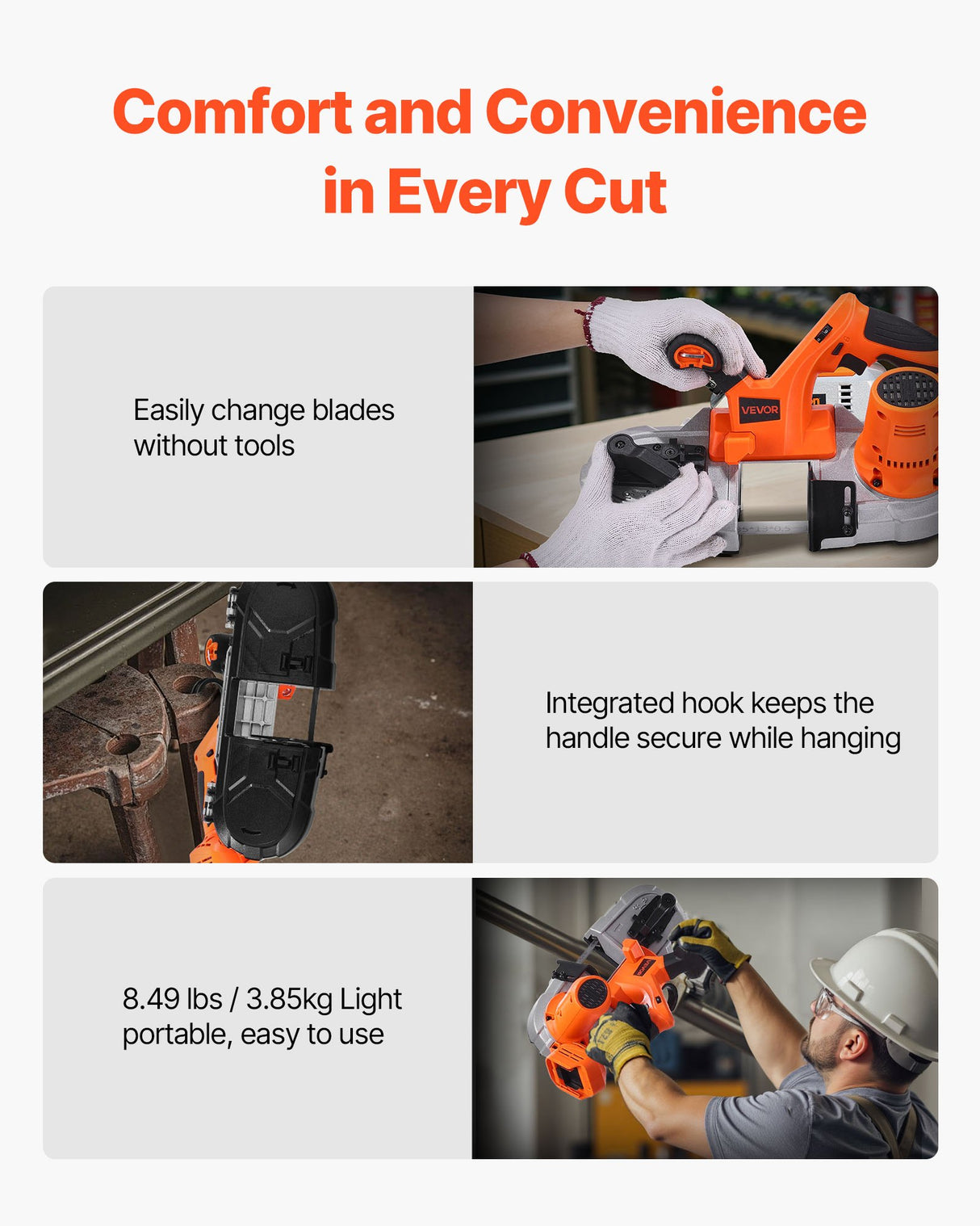 Comfort and Convenience in Every Cut

Easily change blades without tools

VEVOR

Integrated hook keeps the handle secure while hanging

8.49 lbs / 3.85kg Light portable, easy to use