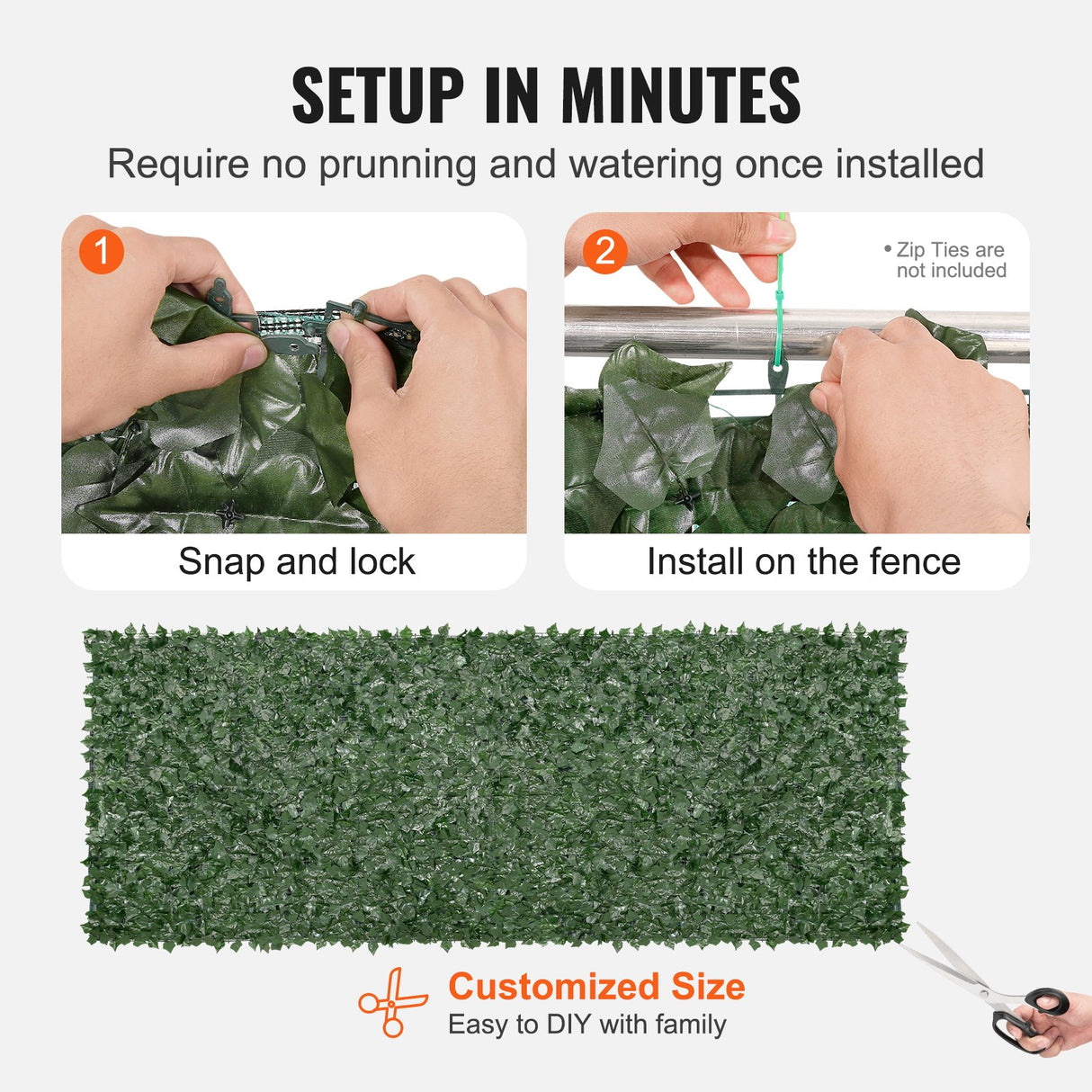 SETUP IN MINUTES

Require no prunning and watering once installed

1

Snap and lock

2

• Zip Ties are not included

Install on the fence

Customized Size

Easy to DIY with family