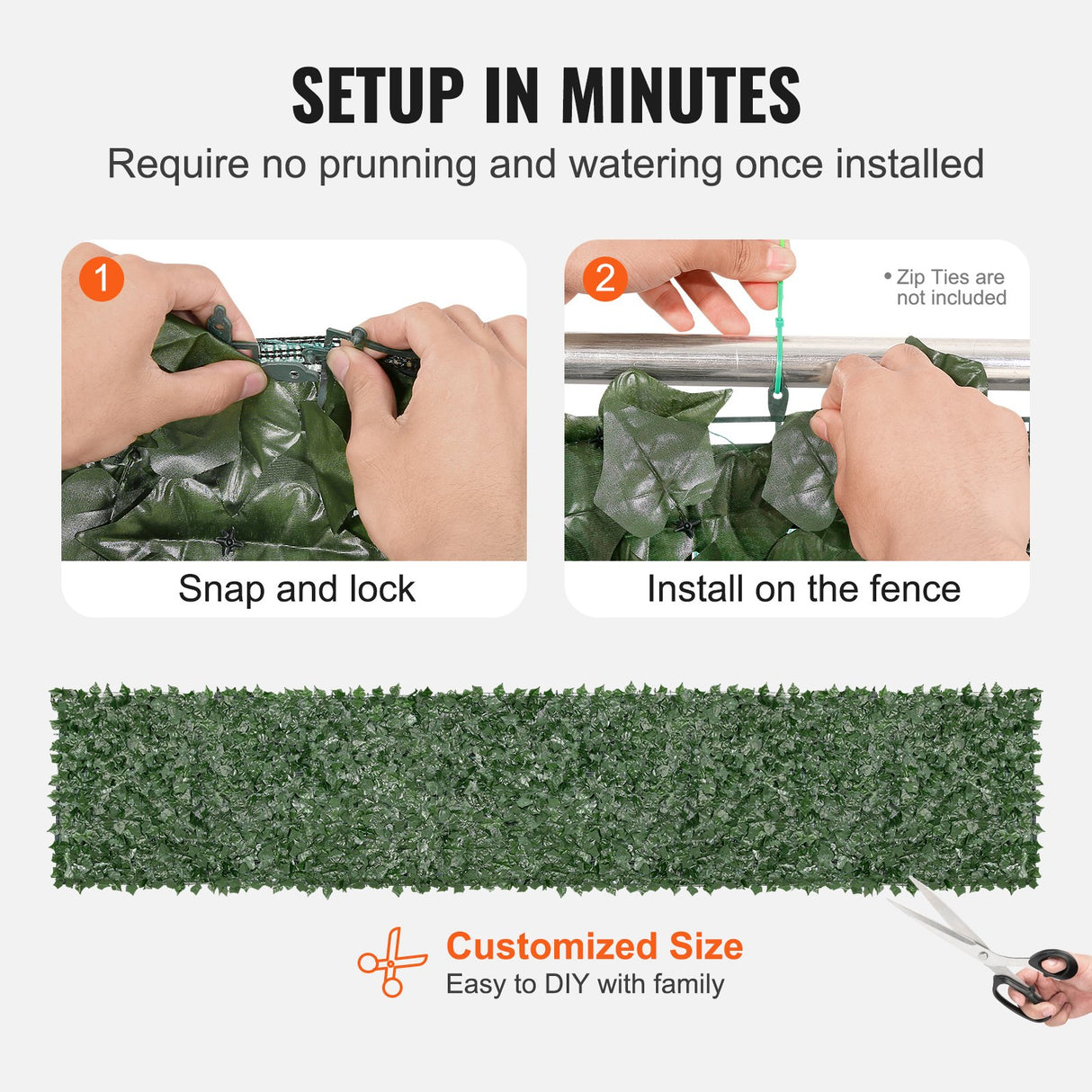 SETUP IN MINUTES

Require no prunning and watering once installed

1

Snap and lock

2

• Zip Ties are not included

Install on the fence

Customized Size

Easy to DIY with family