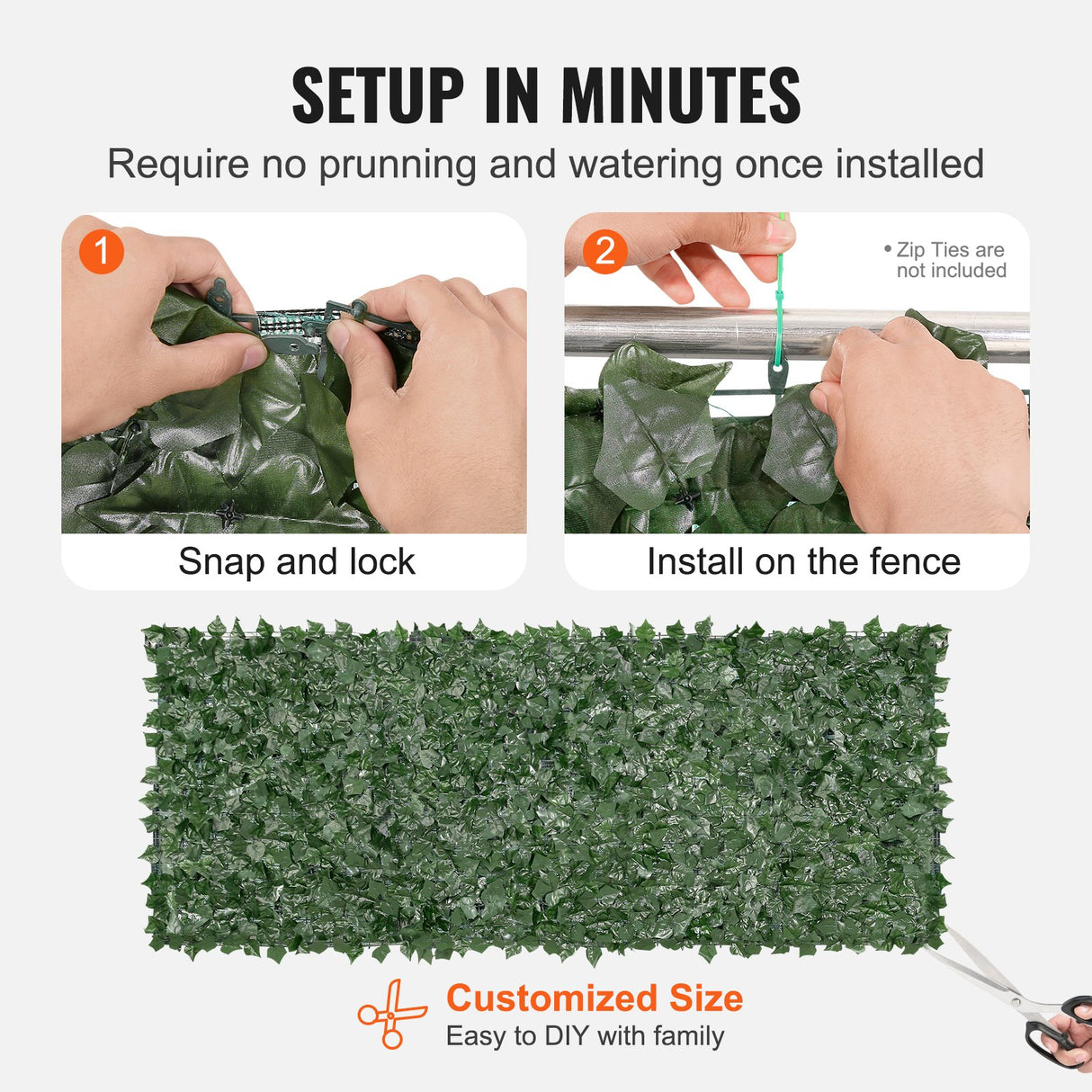 SETUP IN MINUTES
Require no prunning and watering once installed

1
Snap and lock

2
• Zip Ties are not included
Install on the fence

Customized Size
Easy to DIY with family