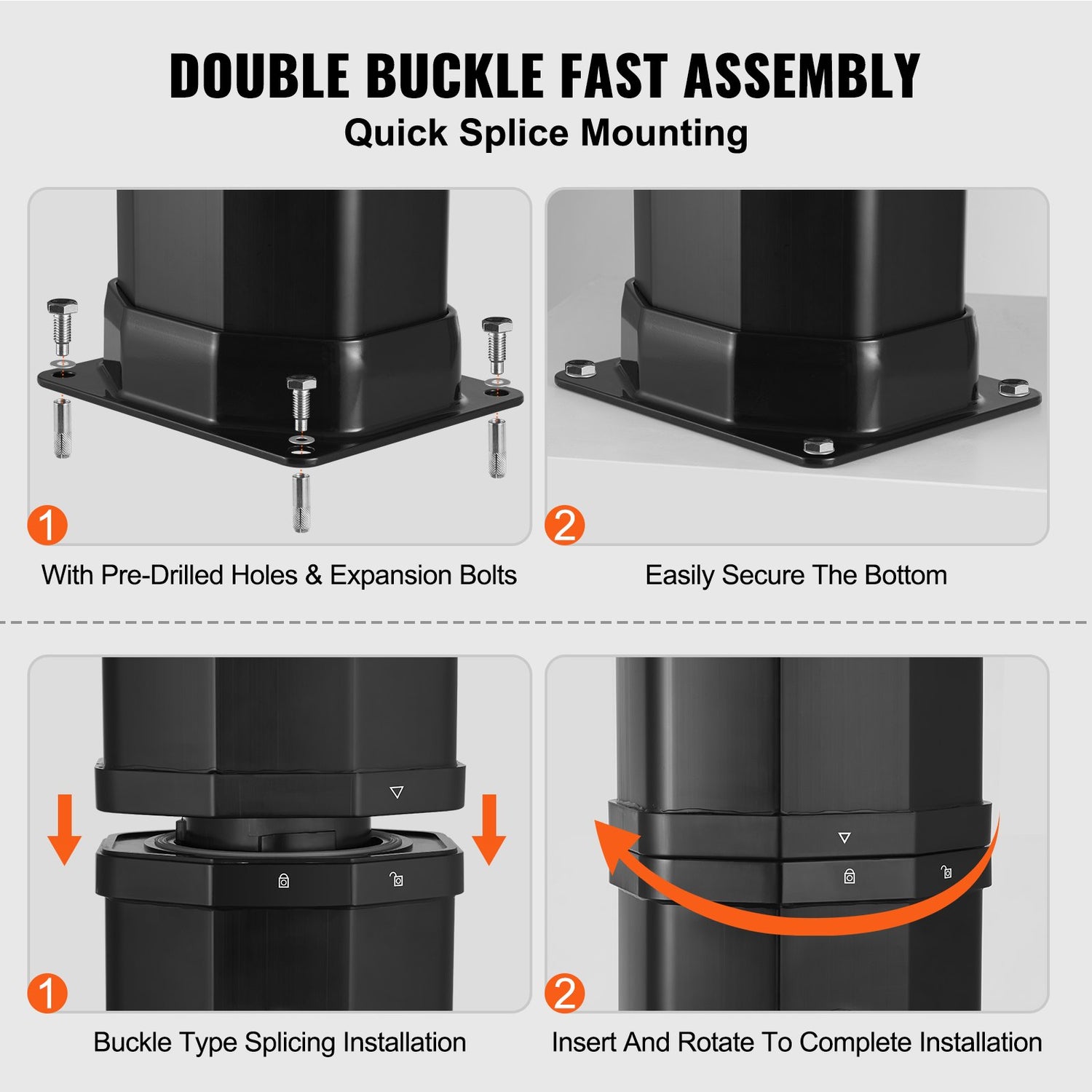 DOUBLE BUCKLE FAST ASSEMBLY
Quick Splice Mounting

1
With Pre-Drilled Holes & Expansion Bolts

2
Easily Secure The Bottom

1
Buckle Type Splicing Installation

2
Insert And Rotate To Complete Installation