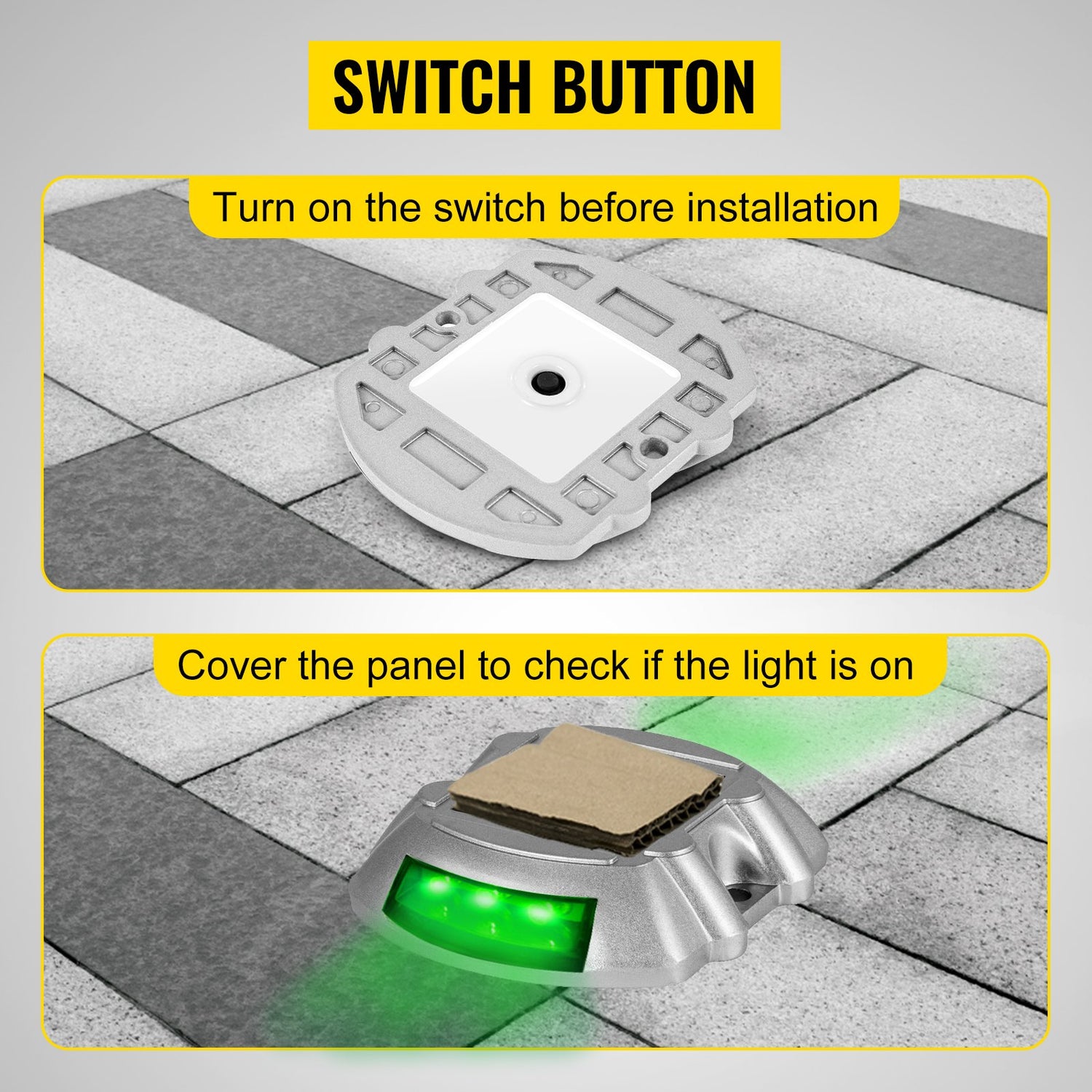 SWITCH BUTTON

Turn on the switch before installation

Cover the panel to check if the light is on