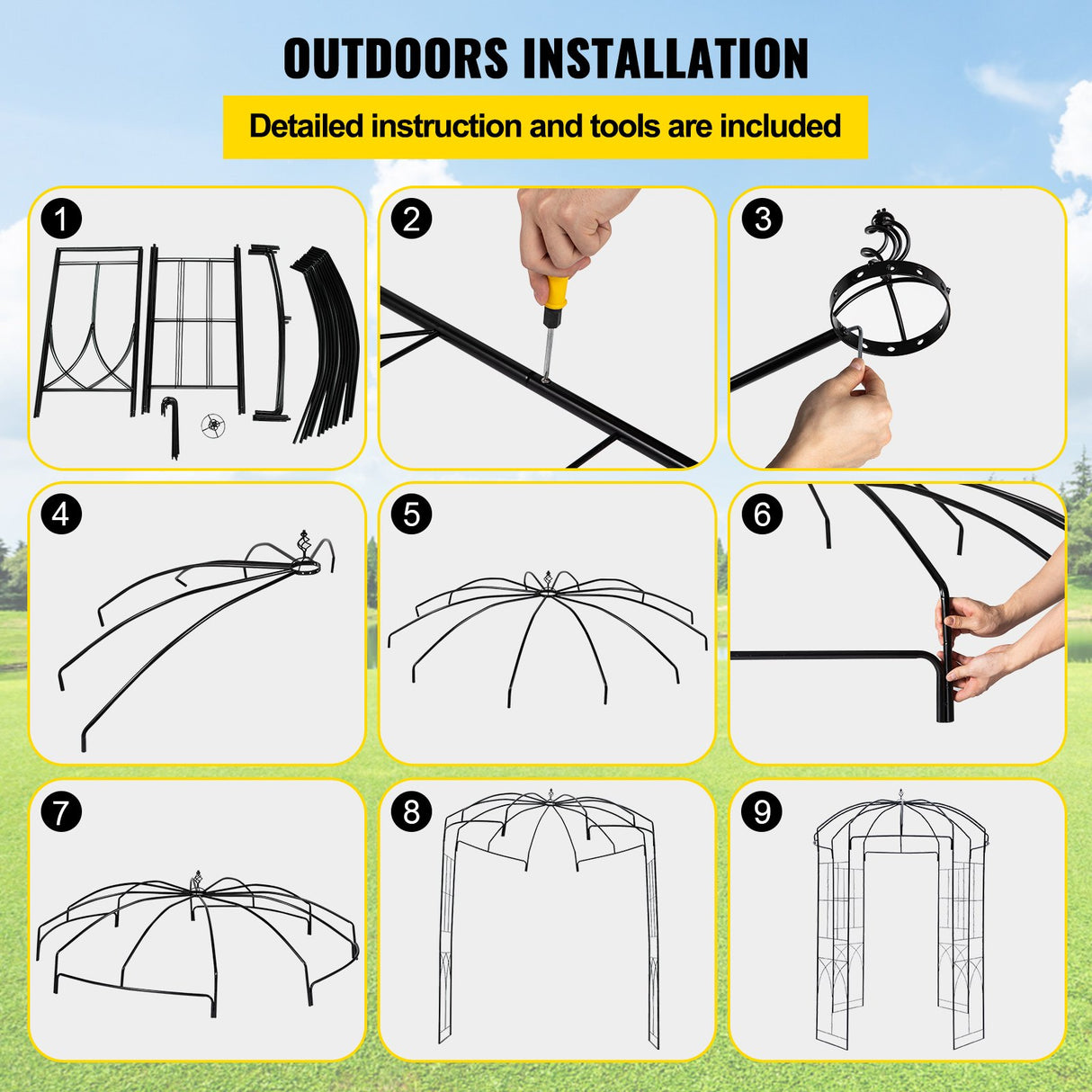 OUTDOORS INSTALLATION

Detailed instruction and tools are included

1

2

3

4

5

6

7

8

9