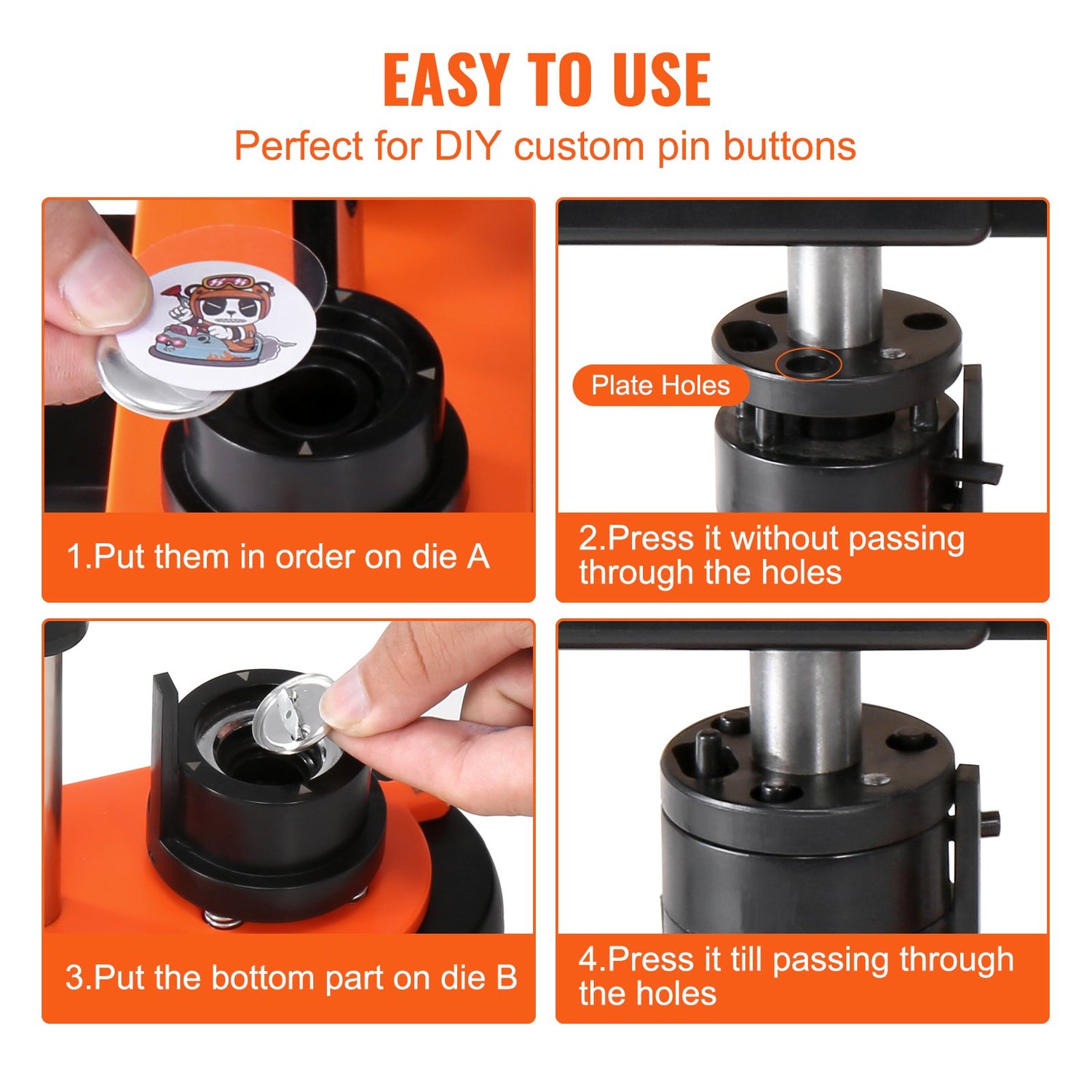 EASY TO USE
Perfect for DIY custom pin buttons

1.Put them in order on die A

Plate Holes

2.Press it without passing through the holes

3.Put the bottom part on die B

4.Press it till passing through the holes