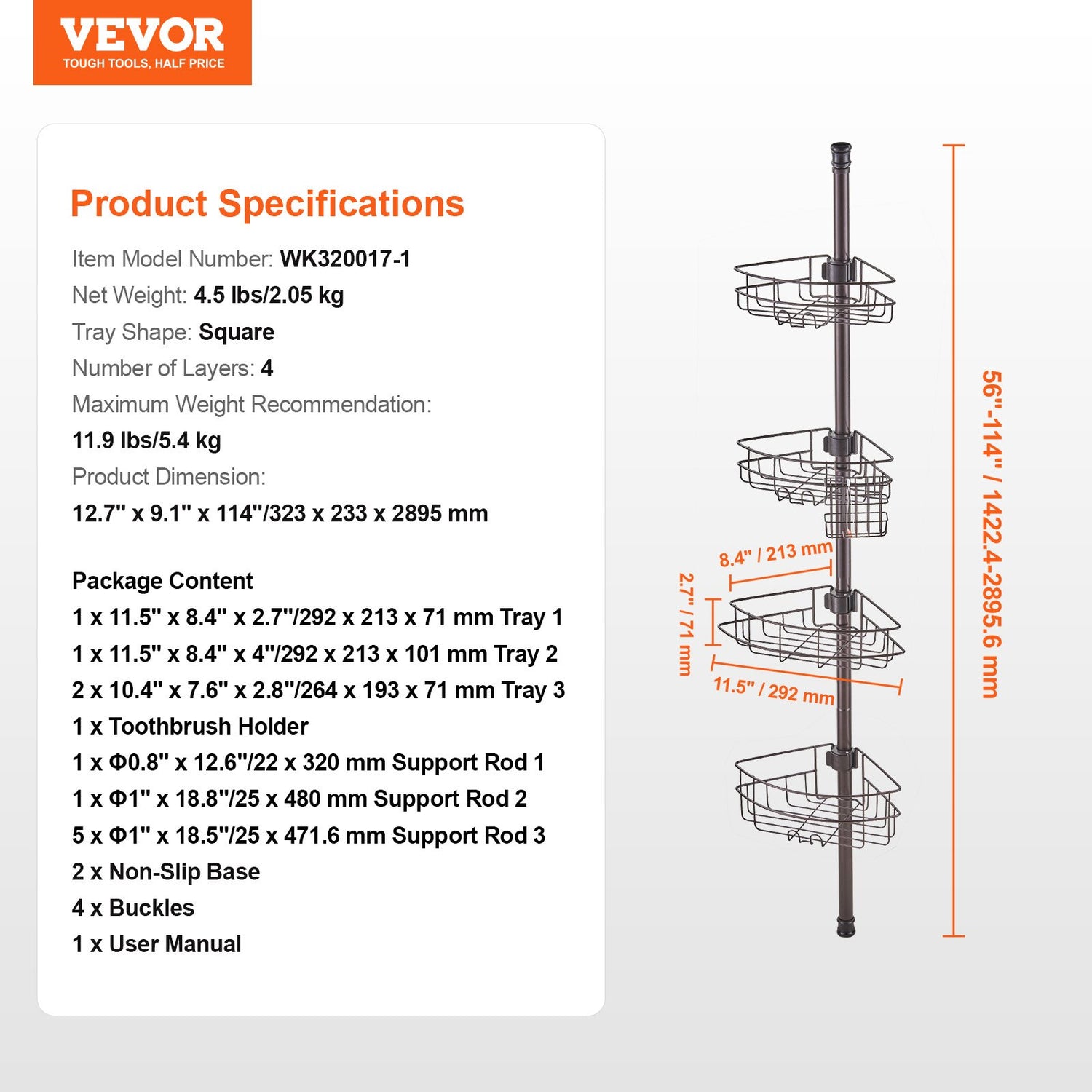 VEVOR
TOUGH TOOLS, HALF PRICE

Product Specifications

Item Model Number: WK320017-1
Net Weight: 4.5 lbs/2.05 kg
Tray Shape: Square
Number of Layers: 4
Maximum Weight Recommendation:
11.9 lbs/5.4 kg
Product Dimension:
12.7" x 9.1" x 114"/323 x 233 x 2895 mm

Package Content
1 x 11.5" x 8.4" x 2.7"/292 x 213 x 71 mm Tray 1
1 x 11.5" x 8.4" x 4"/292 x 213 x 101 mm Tray 2
2 x 10.4" x 7.6" x 2.8"/264 x 193 x 71 mm Tray 3
1 x Toothbrush Holder
1 x Φ0.8" x 12.6"/22 x 320 mm Support Rod 1
1 x Φ1" x 18.8"/25 x 480 mm Support Rod 2
5 x Φ1" x 18.5"/25 x 471.6 mm Support Rod 3
2 x Non-Slip Base
4 x Buckles
1 x User Manual

8.4" / 213 mm
2.7" / 71 mm
11.5" / 292 mm
56"-114" / 1422.4-2895.6 mm