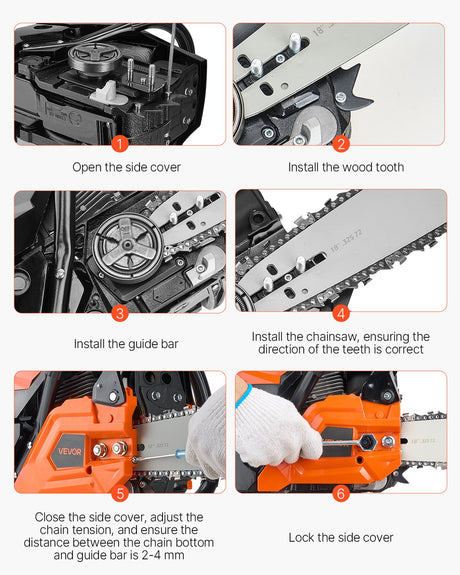 1

Open the side cover

2

Install the wood tooth

3

Install the guide bar

18" .325 72

4

Install the chainsaw, ensuring the direction of the teeth is correct

VEVOR

5

Close the side cover, adjust the chain tension, and ensure the distance between the chain bottom and guide bar is 2-4 mm

6

Lock the side cover