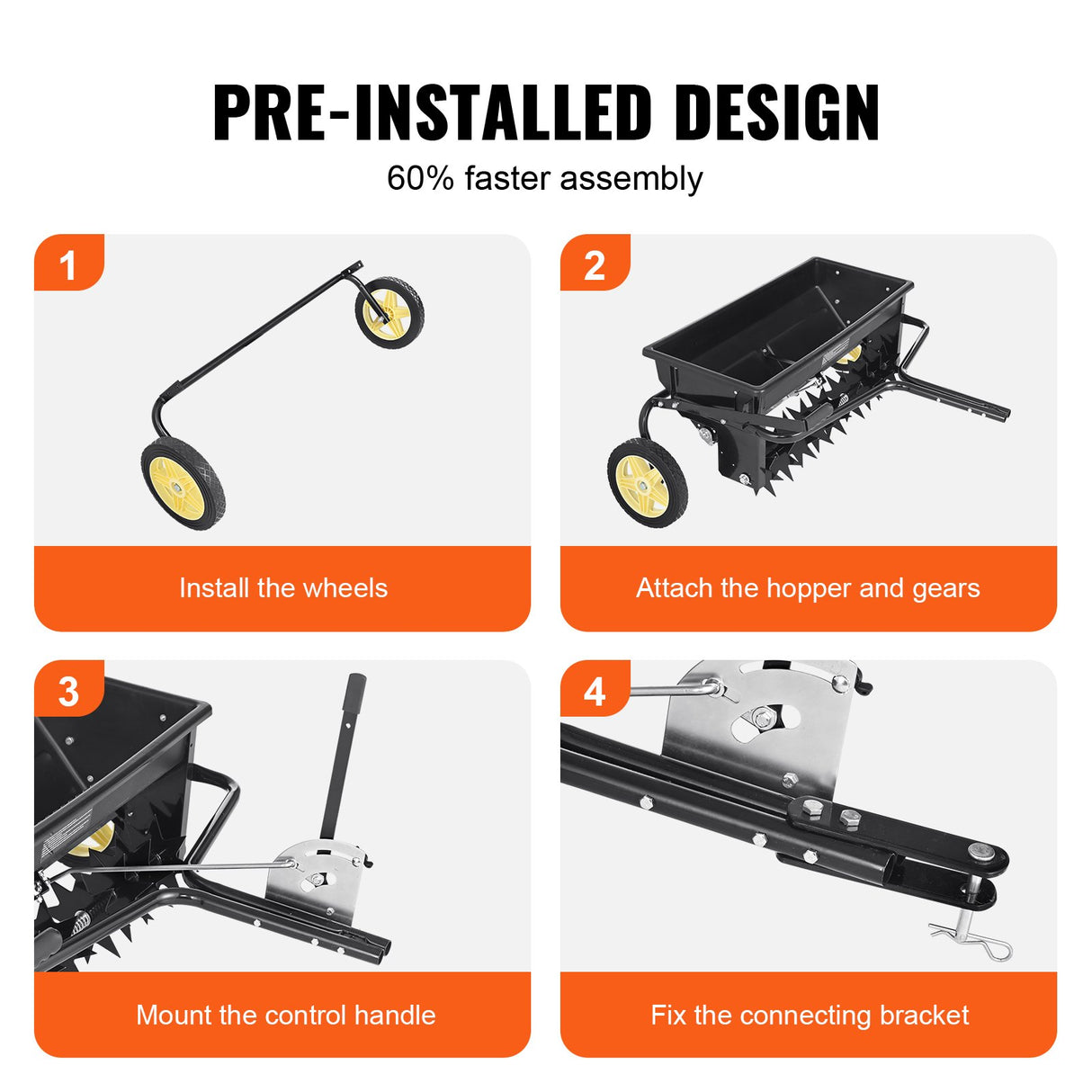 PRE-INSTALLED DESIGN

60% faster assembly

1

Install the wheels

2

Attach the hopper and gears

3

Mount the control handle

4

Fix the connecting bracket