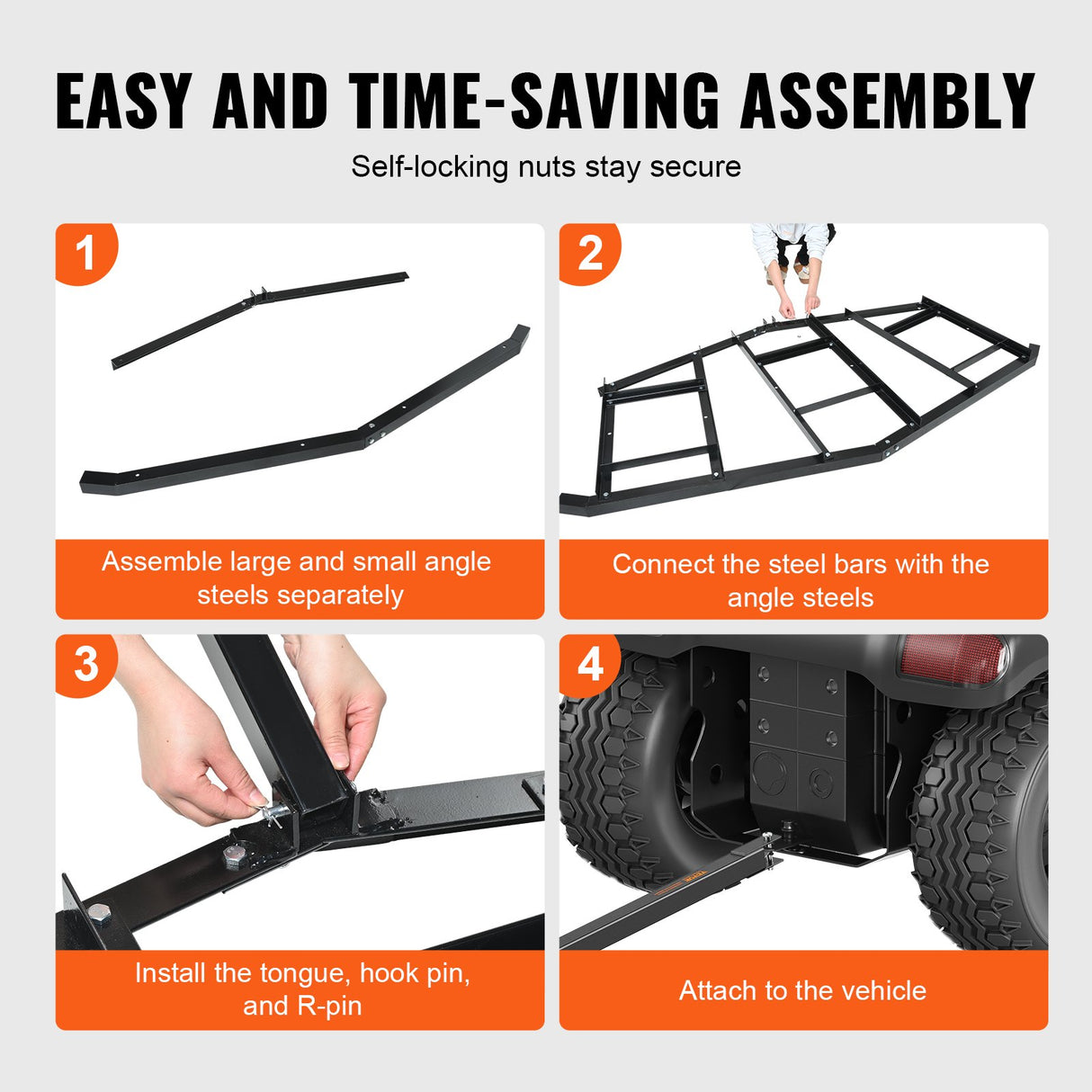 EASY AND TIME-SAVING ASSEMBLY

Self-locking nuts stay secure

1

Assemble large and small angle steels separately

2

Connect the steel bars with the angle steels

3

Install the tongue, hook pin, and R-pin

4

Attach to the vehicle