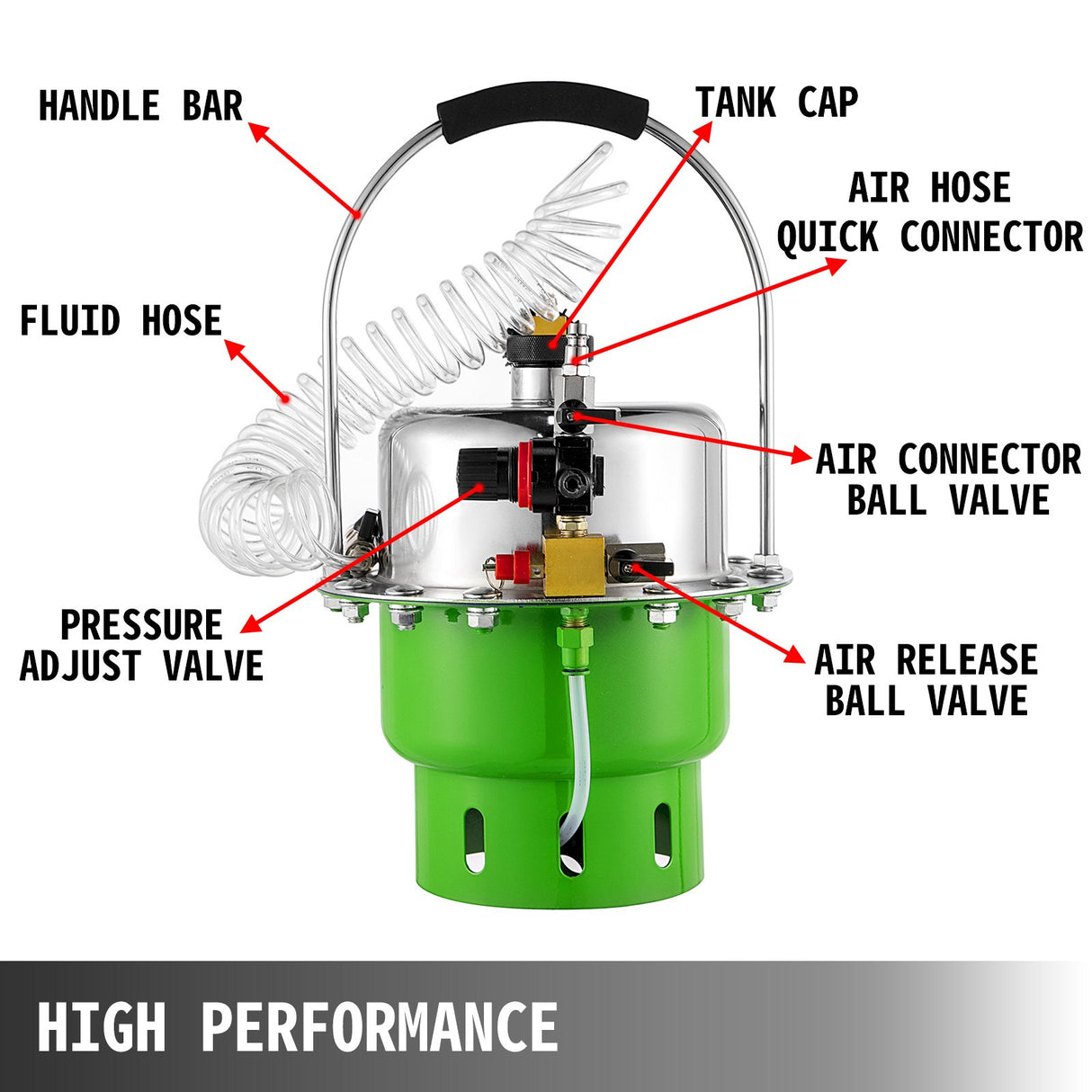 HANDLE BAR

TANK CAP

AIR HOSE QUICK CONNECTOR

FLUID HOSE

AIR CONNECTOR BALL VALVE

PRESSURE ADJUST VALVE

AIR RELEASE BALL VALVE

HIGH PERFORMANCE