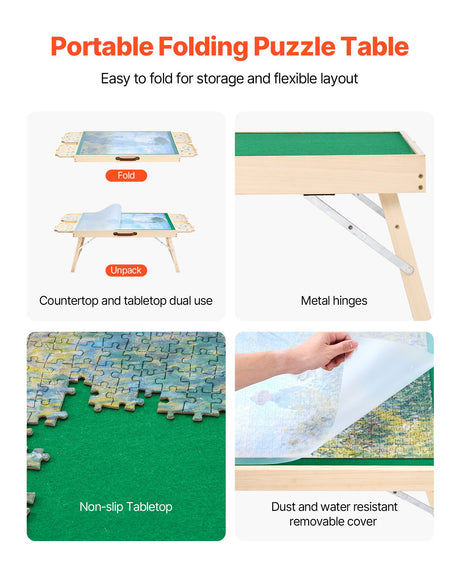 Portable Folding Puzzle Table

Easy to fold for storage and flexible layout

Fold

Unpack

Countertop and tabletop dual use

Metal hinges

Non-slip Tabletop

Dust and water resistant removable cover