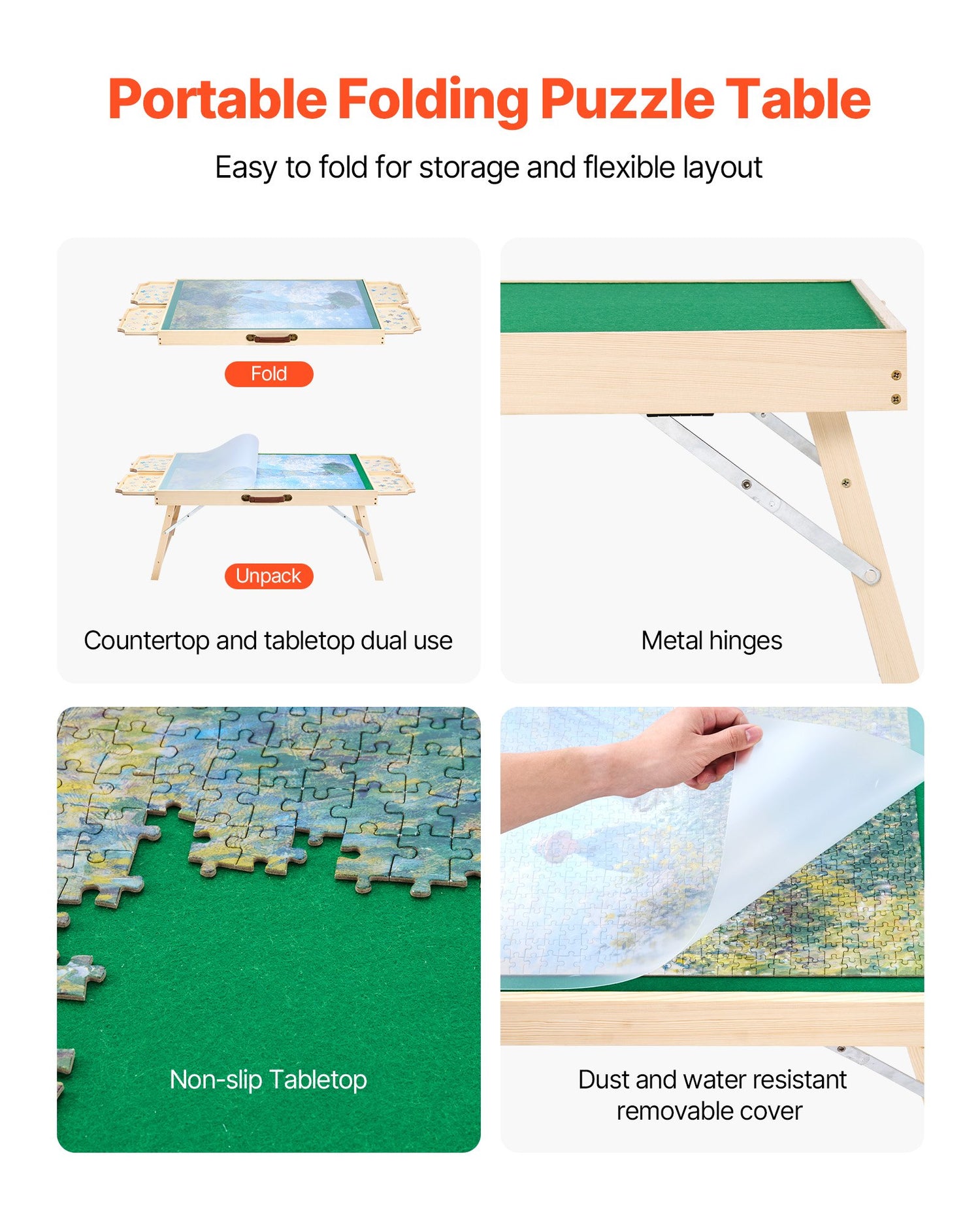 Portable Folding Puzzle Table

Easy to fold for storage and flexible layout

Fold

Unpack

Countertop and tabletop dual use

Metal hinges

Non-slip Tabletop

Dust and water resistant removable cover