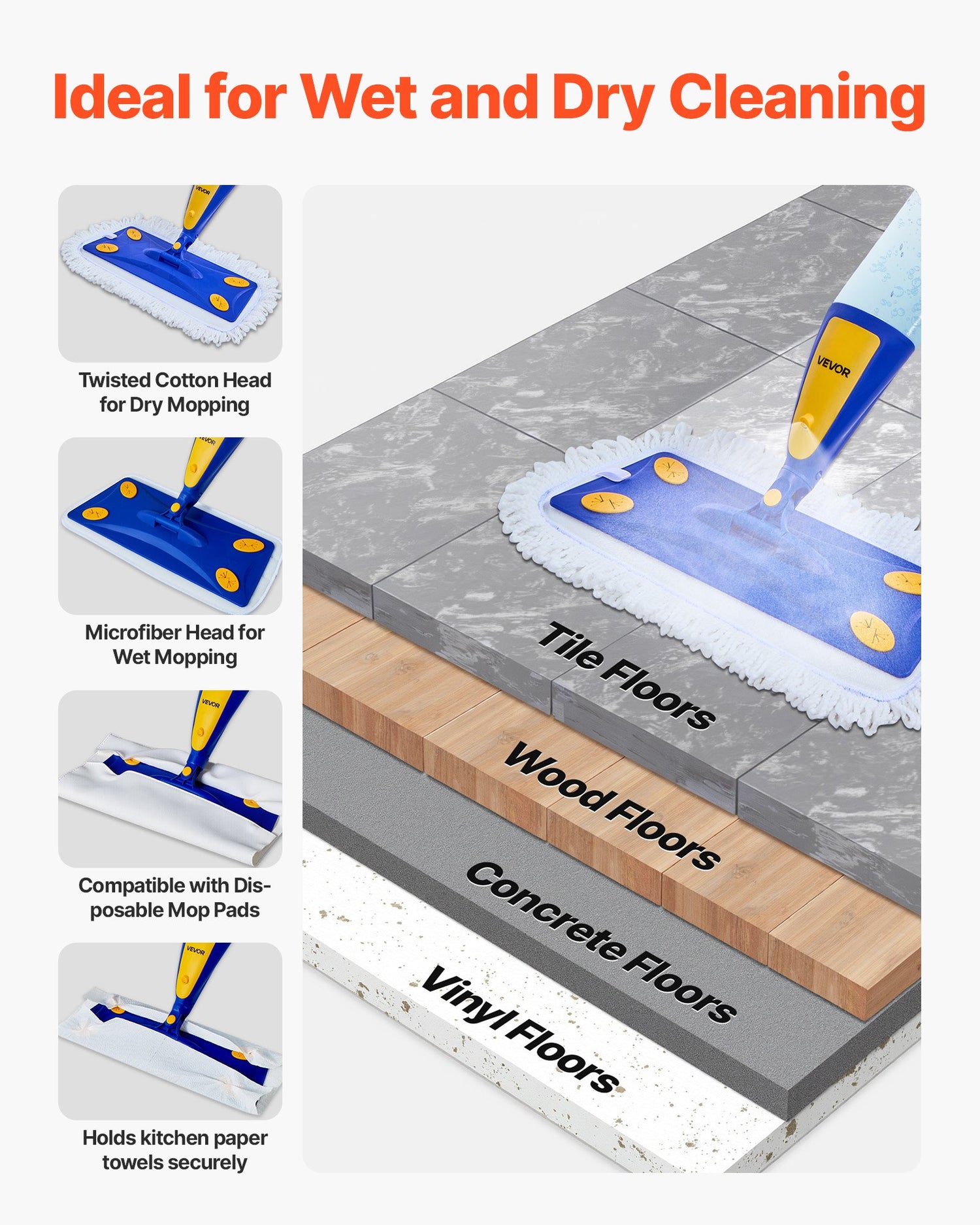 Ideal for Wet and Dry Cleaning

VEVOR

Twisted Cotton Head for Dry Mopping

VEVOR

Microfiber Head for Wet Mopping

VEVOR

Compatible with Disposable Mop Pads

VEVOR

Holds kitchen paper towels securely

VEVOR

Tile Floors

Wood Floors

Concrete Floors

Vinyl Floors