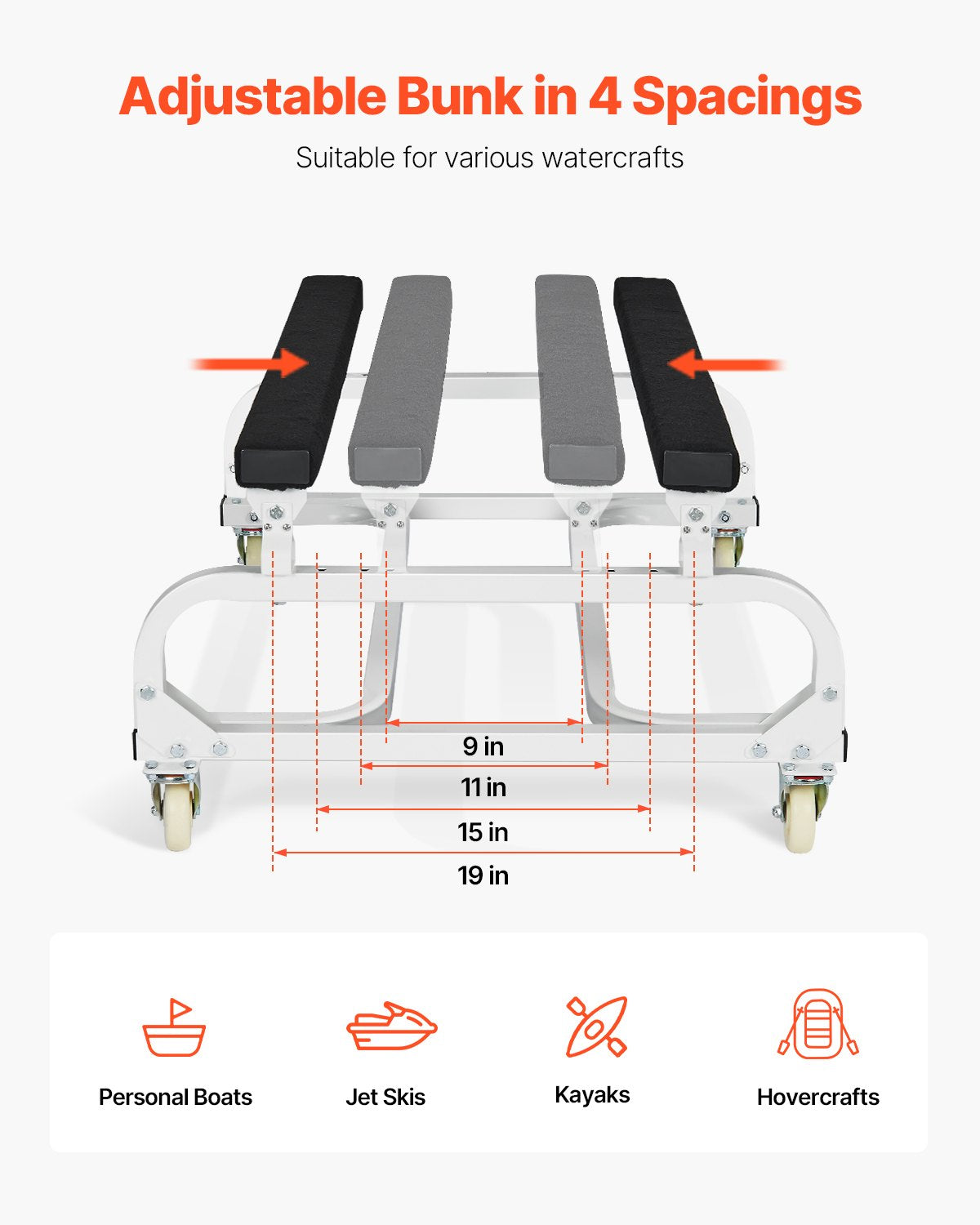 Adjustable Bunk in 4 Spacings

Suitable for various watercrafts

9 in

11 in

15 in

19 in

Personal Boats

Jet Skis

Kayaks

Hovercrafts