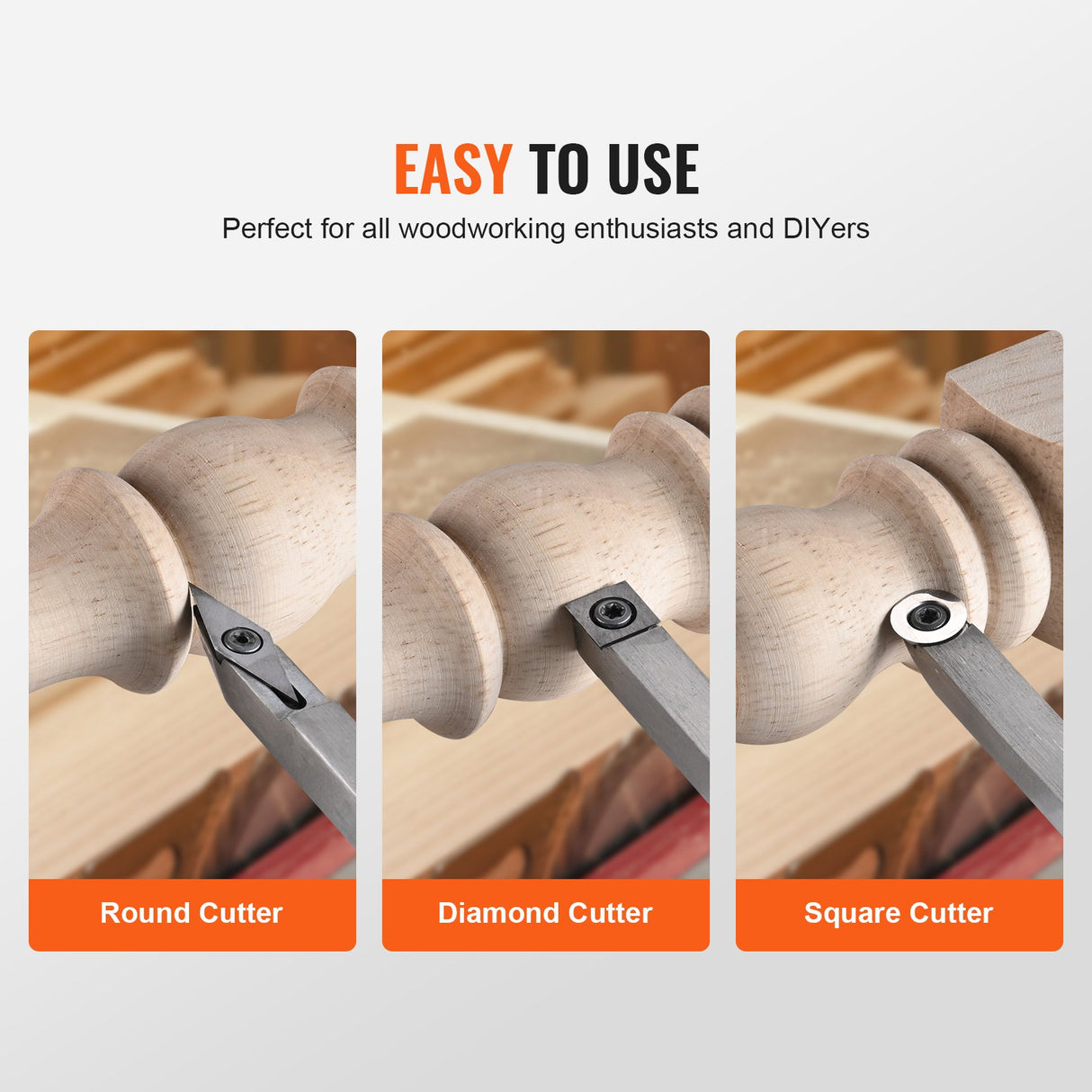 EASY TO USE

Perfect for all woodworking enthusiasts and DIYers

Round Cutter

Diamond Cutter

Square Cutter