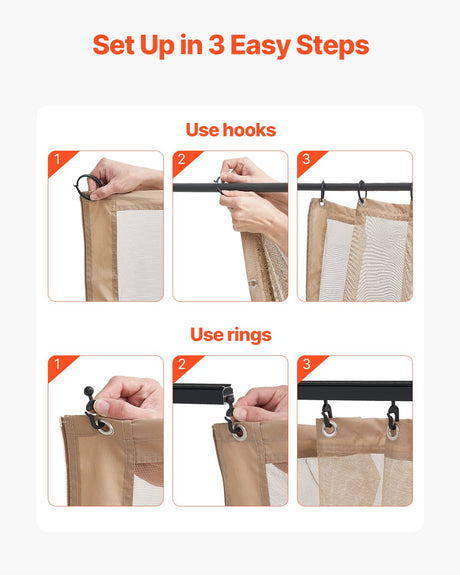 Set Up in 3 Easy Steps

Use hooks

1

2

3

Use rings

1

2

3