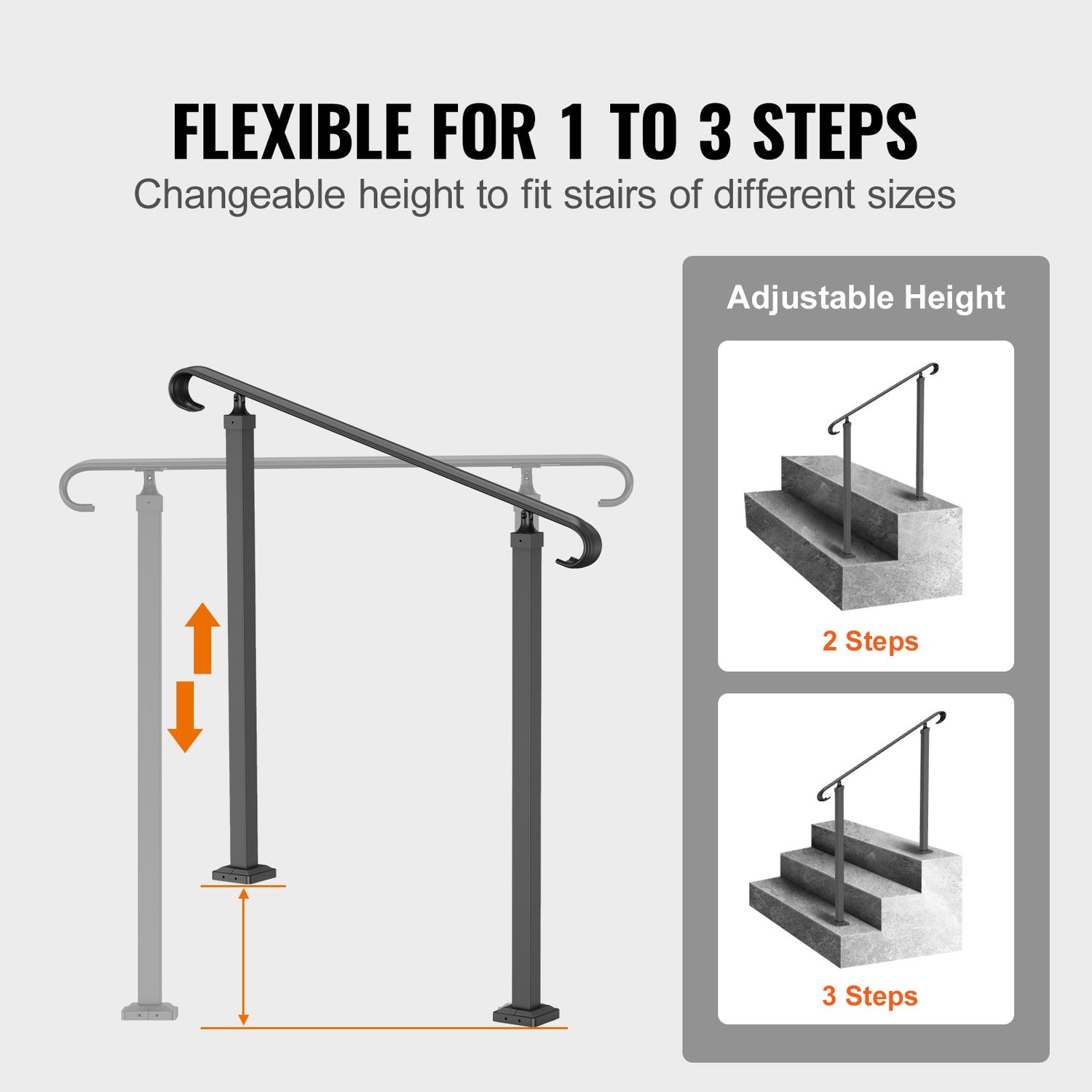 FLEXIBLE FOR 1 TO 3 STEPS
Changeable height to fit stairs of different sizes

Adjustable Height

2 Steps

3 Steps