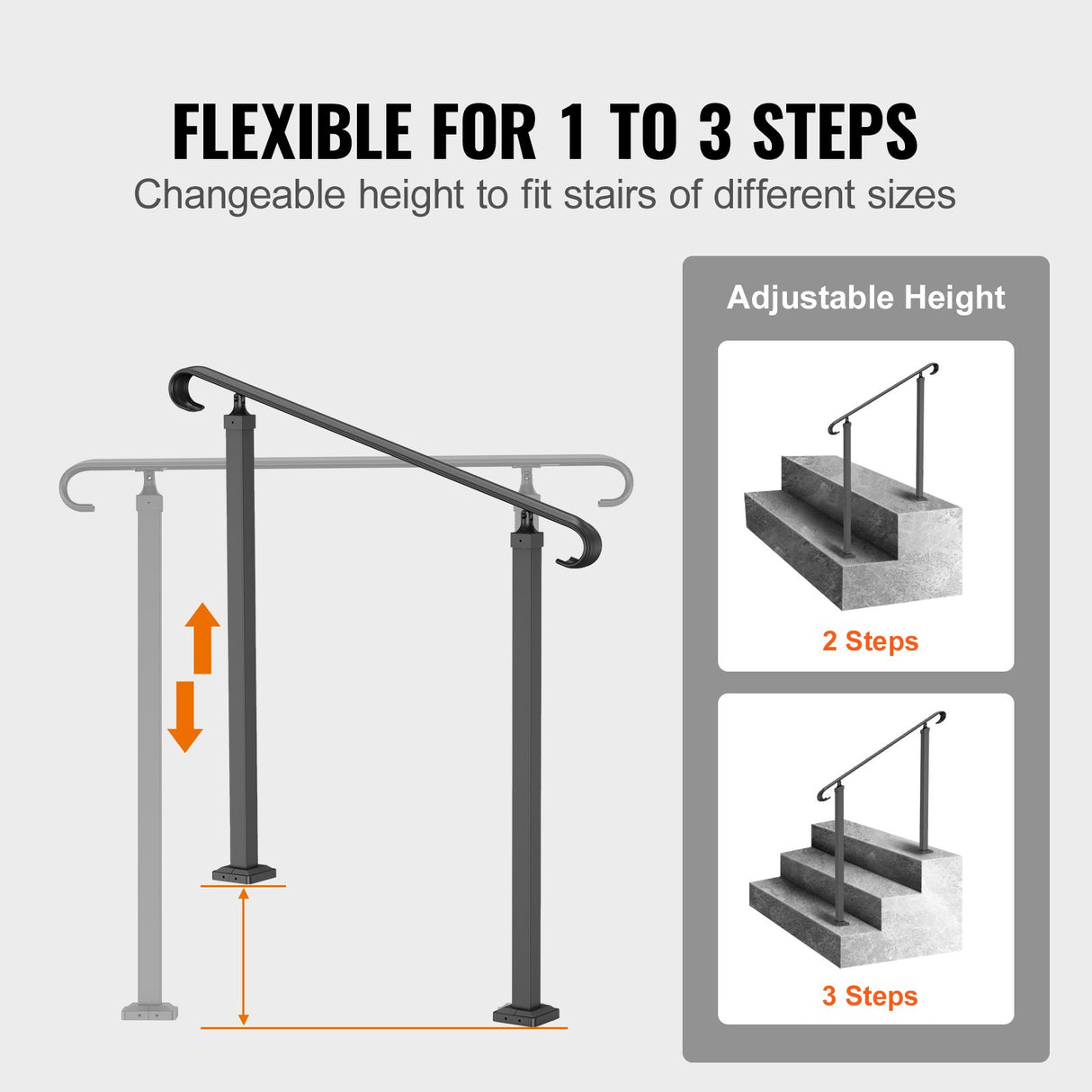 FLEXIBLE FOR 1 TO 3 STEPS
Changeable height to fit stairs of different sizes

Adjustable Height

2 Steps

3 Steps