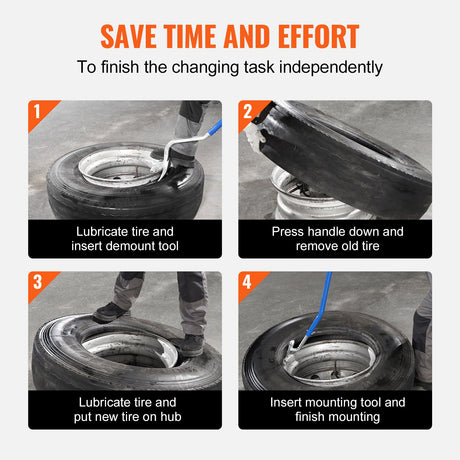 SAVE TIME AND EFFORT

To finish the changing task independently

1

Lubricate tire and insert demount tool

2

Press handle down and remove old tire

3

Lubricate tire and put new tire on hub

4

Insert mounting tool and finish mounting