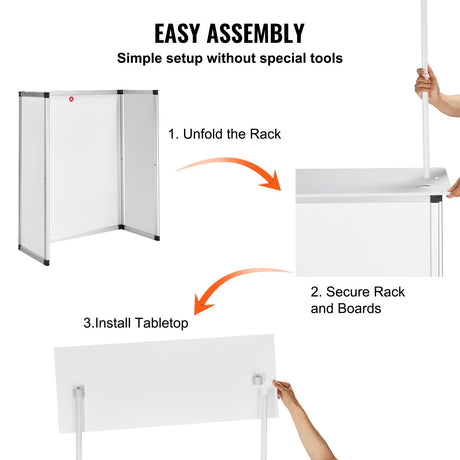 EASY ASSEMBLY
Simple setup without special tools

1. Unfold the Rack

2. Secure Rack and Boards

3.Install Tabletop