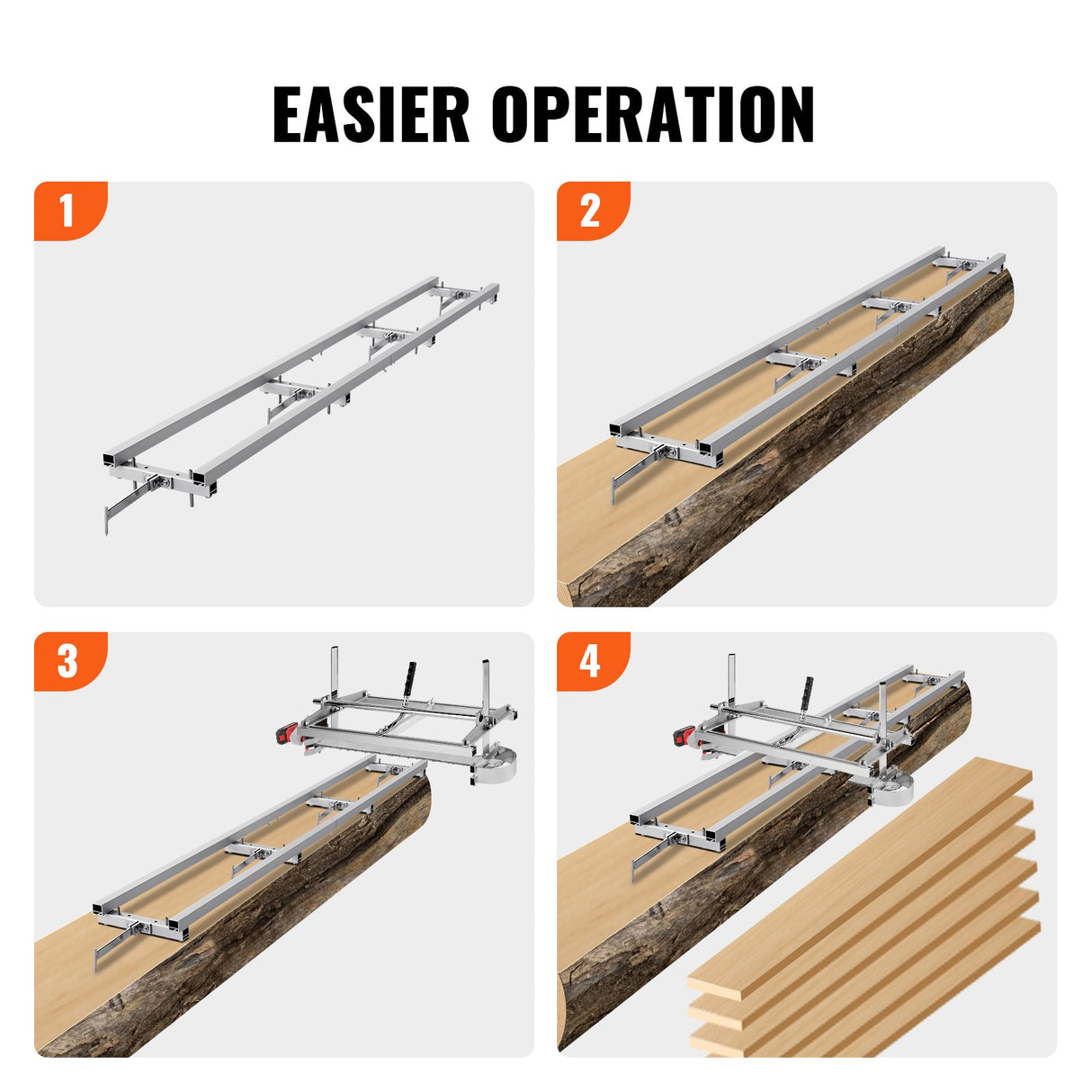 EASIER OPERATION

1

2

3

4