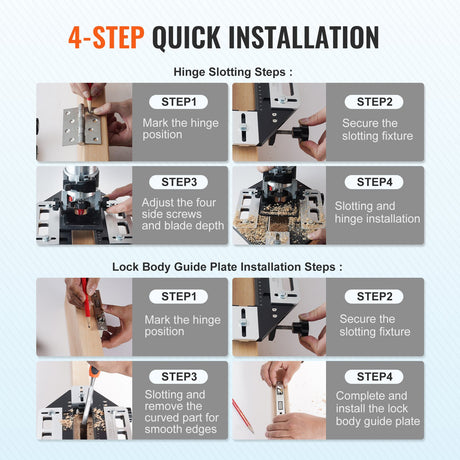 4-STEP QUICK INSTALLATION

Hinge Slotting Steps :

STEP1
Mark the hinge position

STEP2
Secure the slotting fixture

STEP3
Adjust the four side screws and blade depth

STEP4
Slotting and hinge installation

Lock Body Guide Plate Installation Steps :

STEP1
Mark the hinge position

STEP2
Secure the slotting fixture

STEP3
Slotting and remove the curved part for smooth edges

STEP4
Complete and install the lock body guide plate