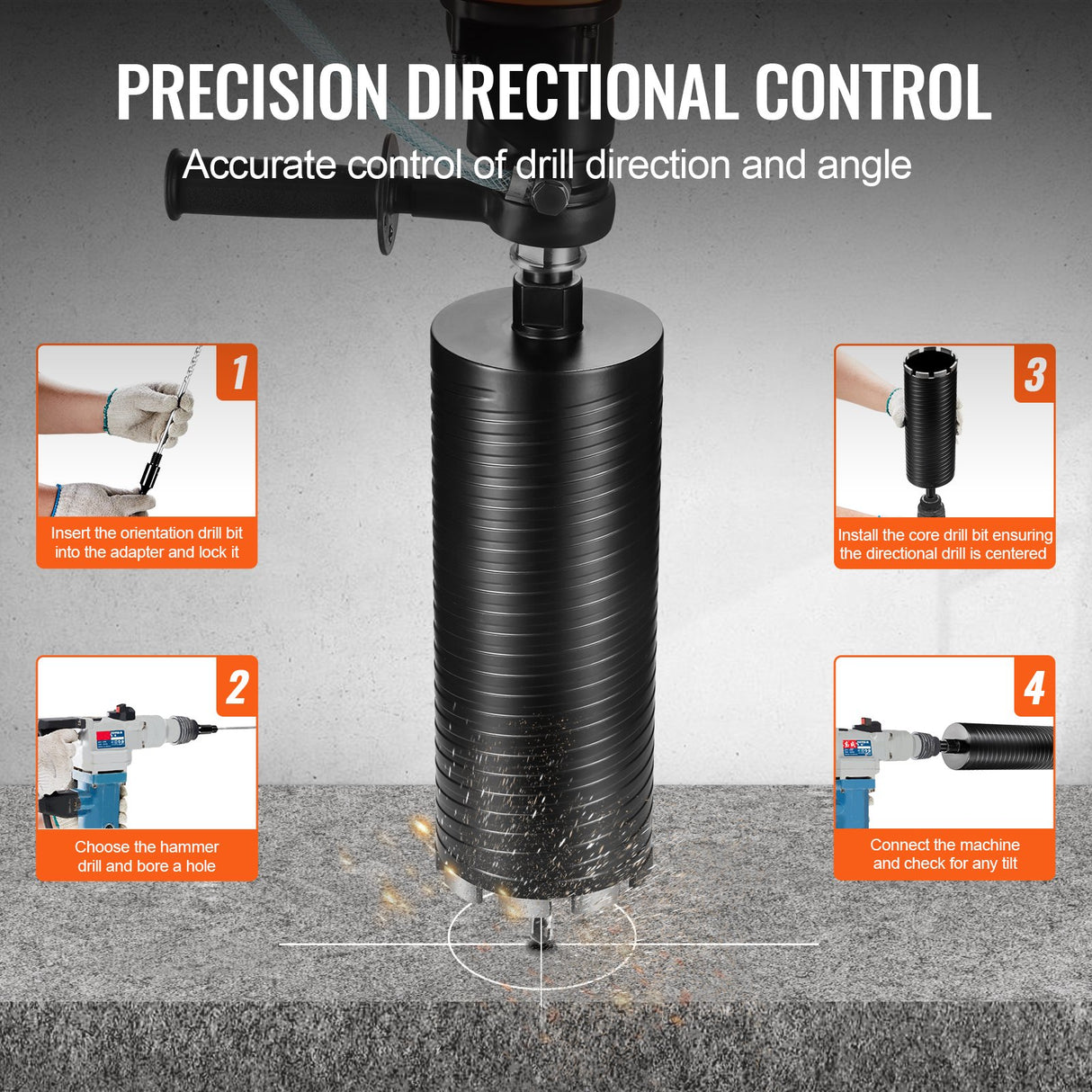 PRECISION DIRECTIONAL CONTROL

Accurate control of drill direction and angle

1

Insert the orientation drill bit into the adapter and lock it

2

Choose the hammer drill and bore a hole

3

Install the core drill bit ensuring the directional drill is centered

4

Connect the machine and check for any tilt