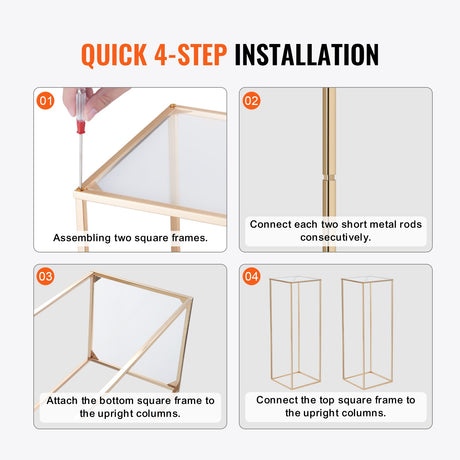 QUICK 4-STEP INSTALLATION

01

Assembling two square frames.

02

Connect each two short metal rods consecutively.

03

Attach the bottom square frame to the upright columns.

04

Connect the top square frame to the upright columns.