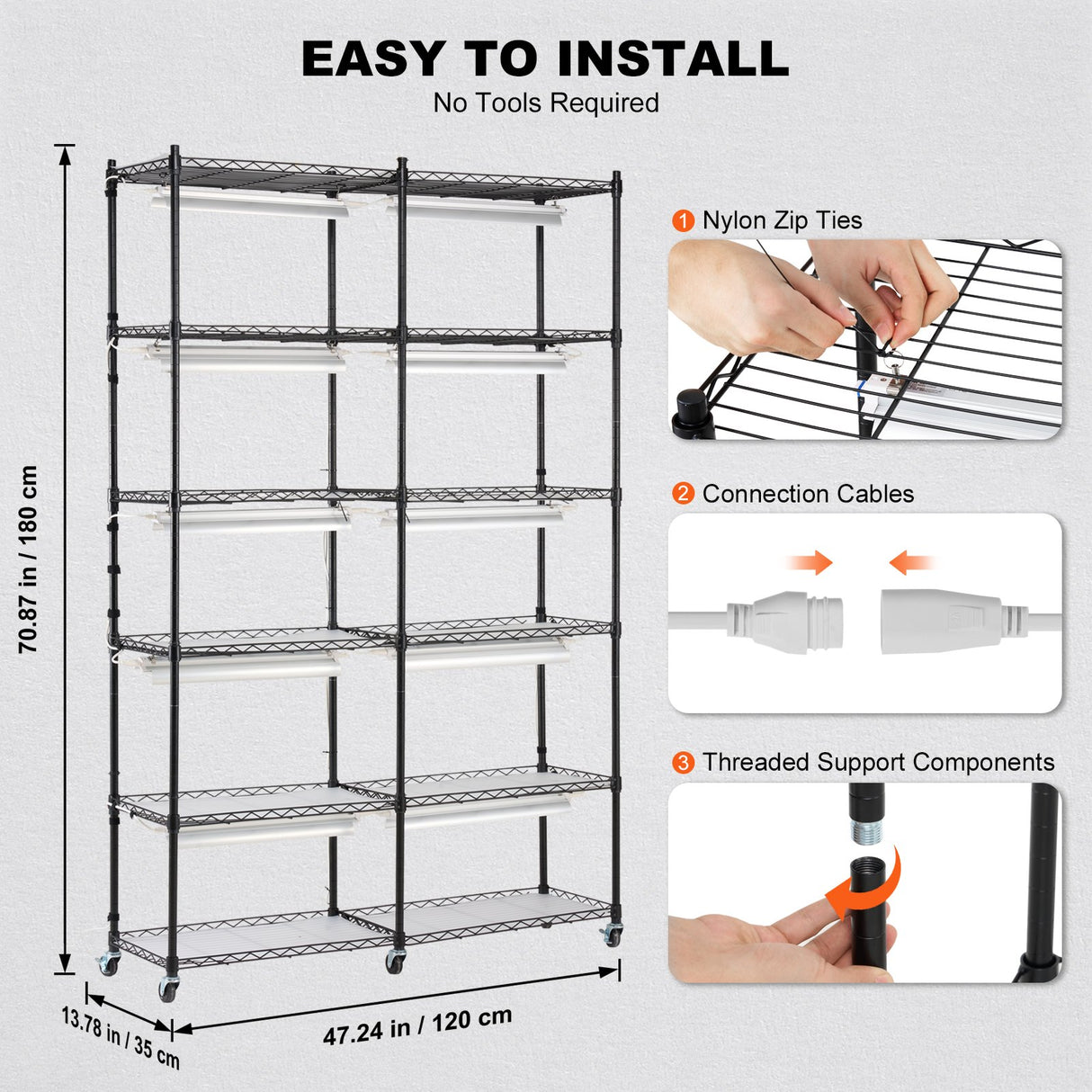 EASY TO INSTALL
No Tools Required

70.87 in / 180 cm

13.78 in / 35 cm

47.24 in / 120 cm

1 Nylon Zip Ties

2 Connection Cables

3 Threaded Support Components