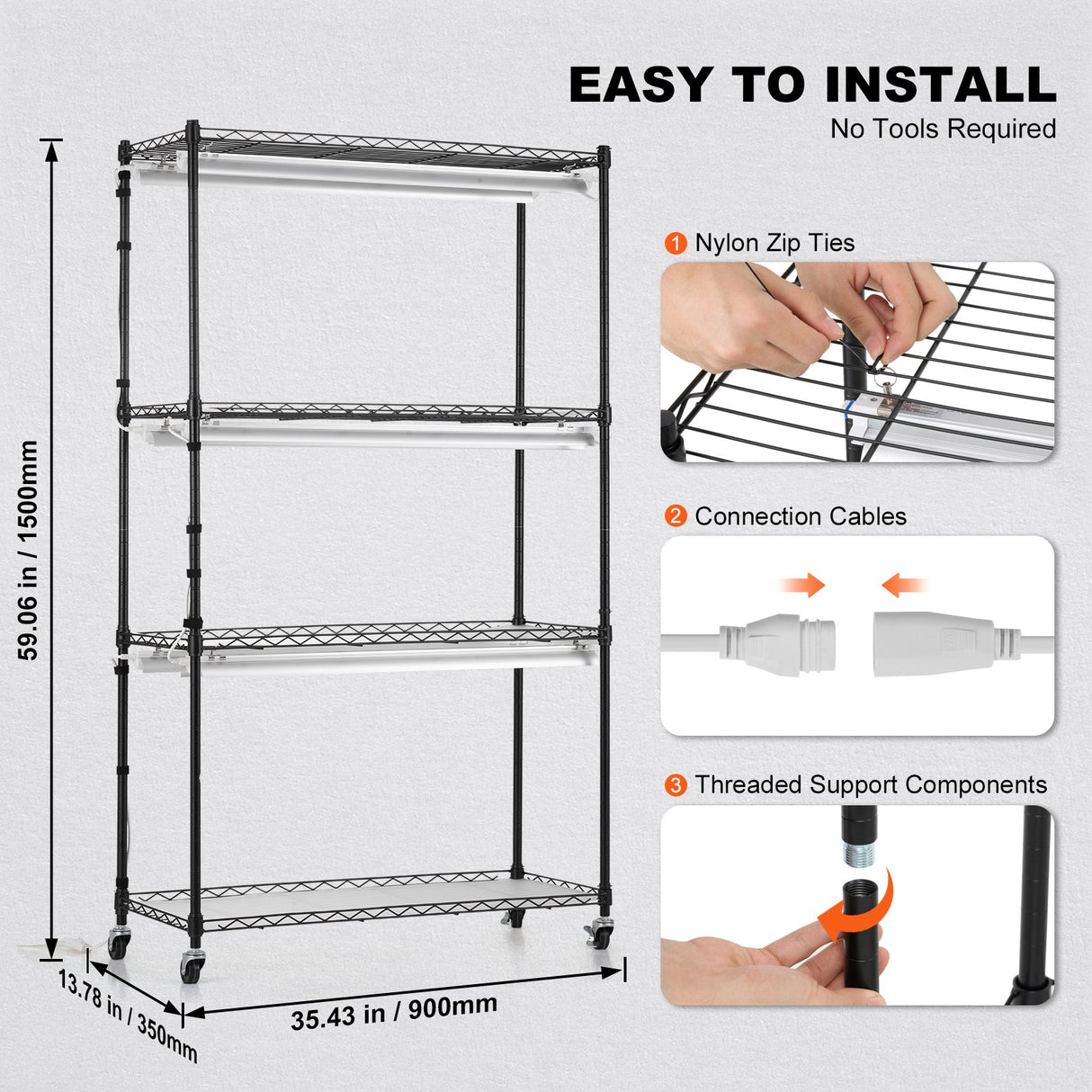 EASY TO INSTALL
No Tools Required

59.06 in / 1500mm

13.78 in / 350mm

35.43 in / 900mm

1 Nylon Zip Ties

2 Connection Cables

3 Threaded Support Components