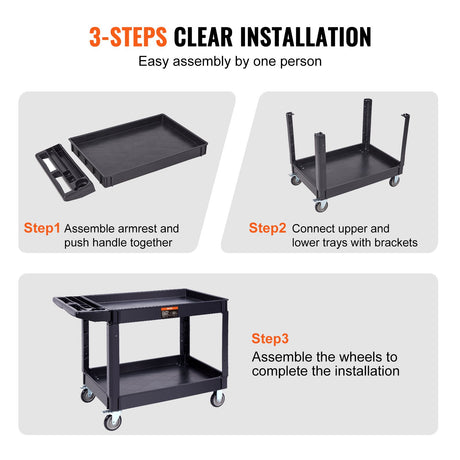 3-STEPS CLEAR INSTALLATION

Easy assembly by one person

Step1 Assemble armrest and push handle together

Step2 Connect upper and lower trays with brackets

Step3

Assemble the wheels to complete the installation