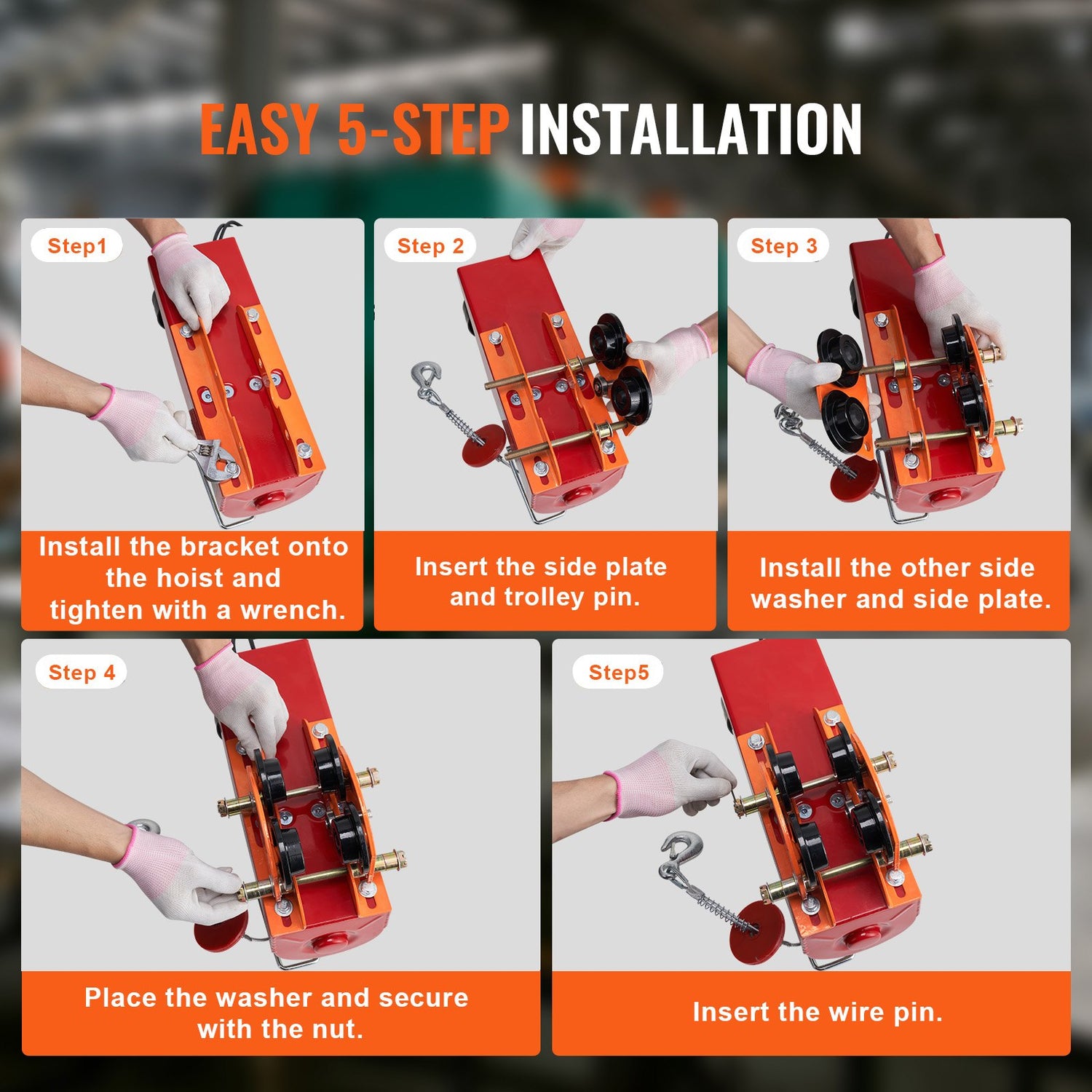 EASY 5-STEP INSTALLATION

Step1

Install the bracket onto the hoist and tighten with a wrench.

Step 2

Insert the side plate and trolley pin.

Step 3

Install the other side washer and side plate.

Step 4

Place the washer and secure with the nut.

Step5

Insert the wire pin.