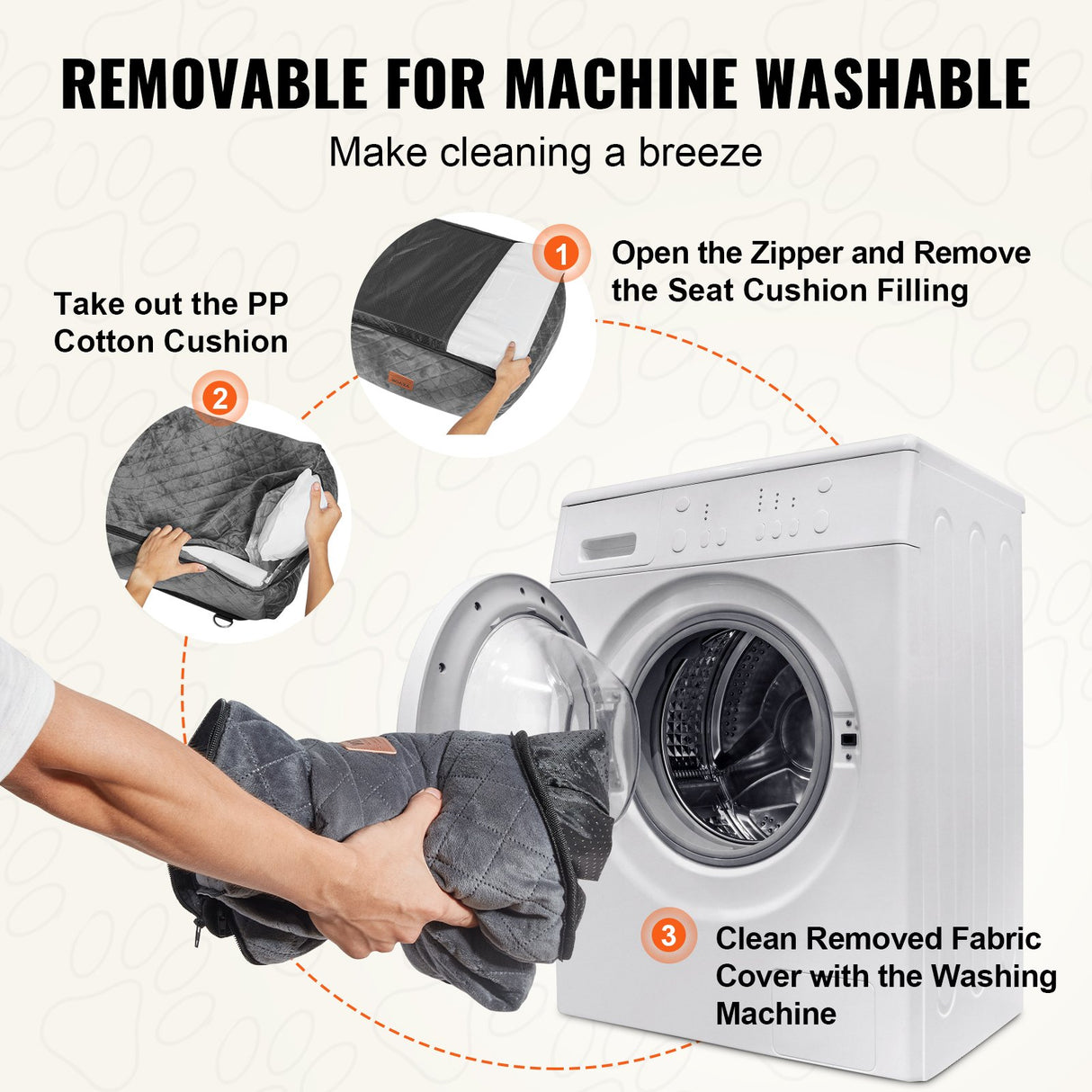 REMOVABLE FOR MACHINE WASHABLE

Make cleaning a breeze

1 Open the Zipper and Remove the Seat Cushion Filling

Take out the PP Cotton Cushion

2

3 Clean Removed Fabric Cover with the Washing Machine