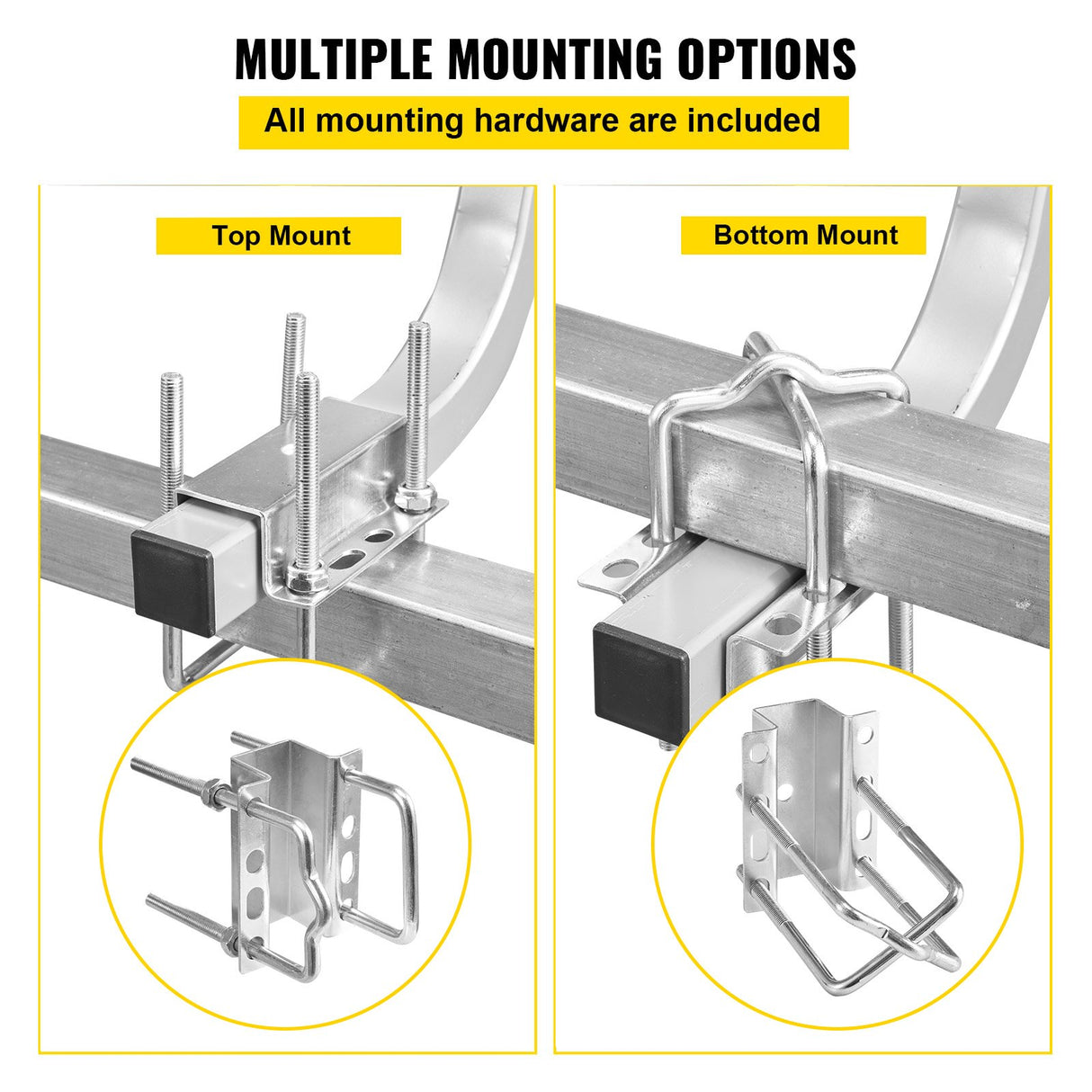 MULTIPLE MOUNTING OPTIONS

All mounting hardware are included

Top Mount

Bottom Mount