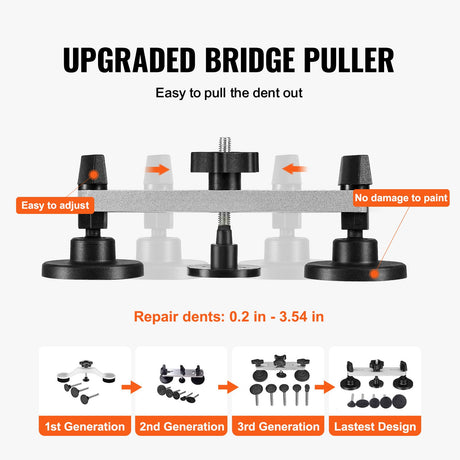 UPGRADED BRIDGE PULLER

Easy to pull the dent out

Easy to adjust

No damage to paint

Repair dents: 0.2 in - 3.54 in

1st Generation

2nd Generation

3rd Generation

Lastest Design