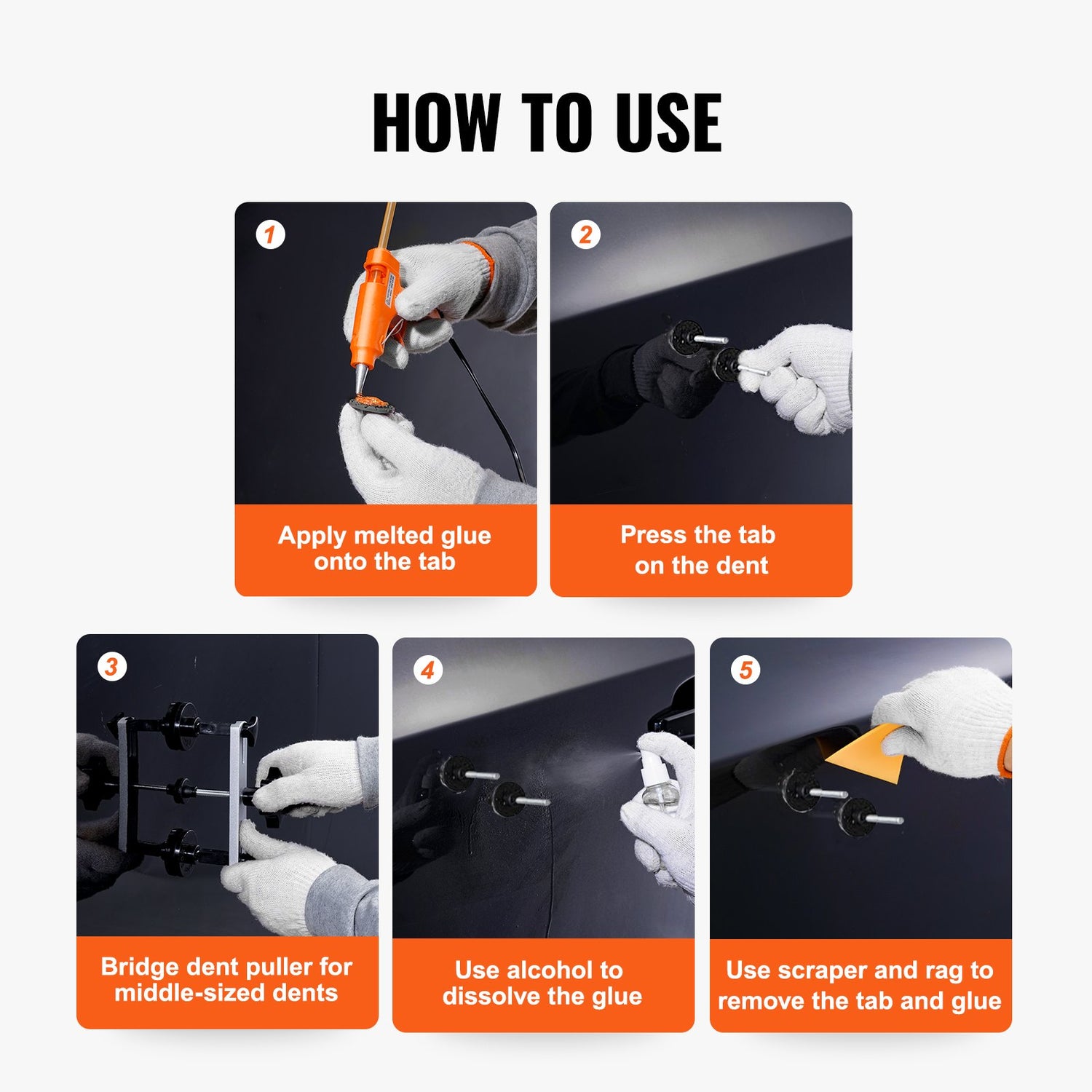 HOW TO USE

1

Apply melted glue onto the tab

2

Press the tab on the dent

3

Bridge dent puller for middle-sized dents

4

Use alcohol to dissolve the glue

5

Use scraper and rag to remove the tab and glue