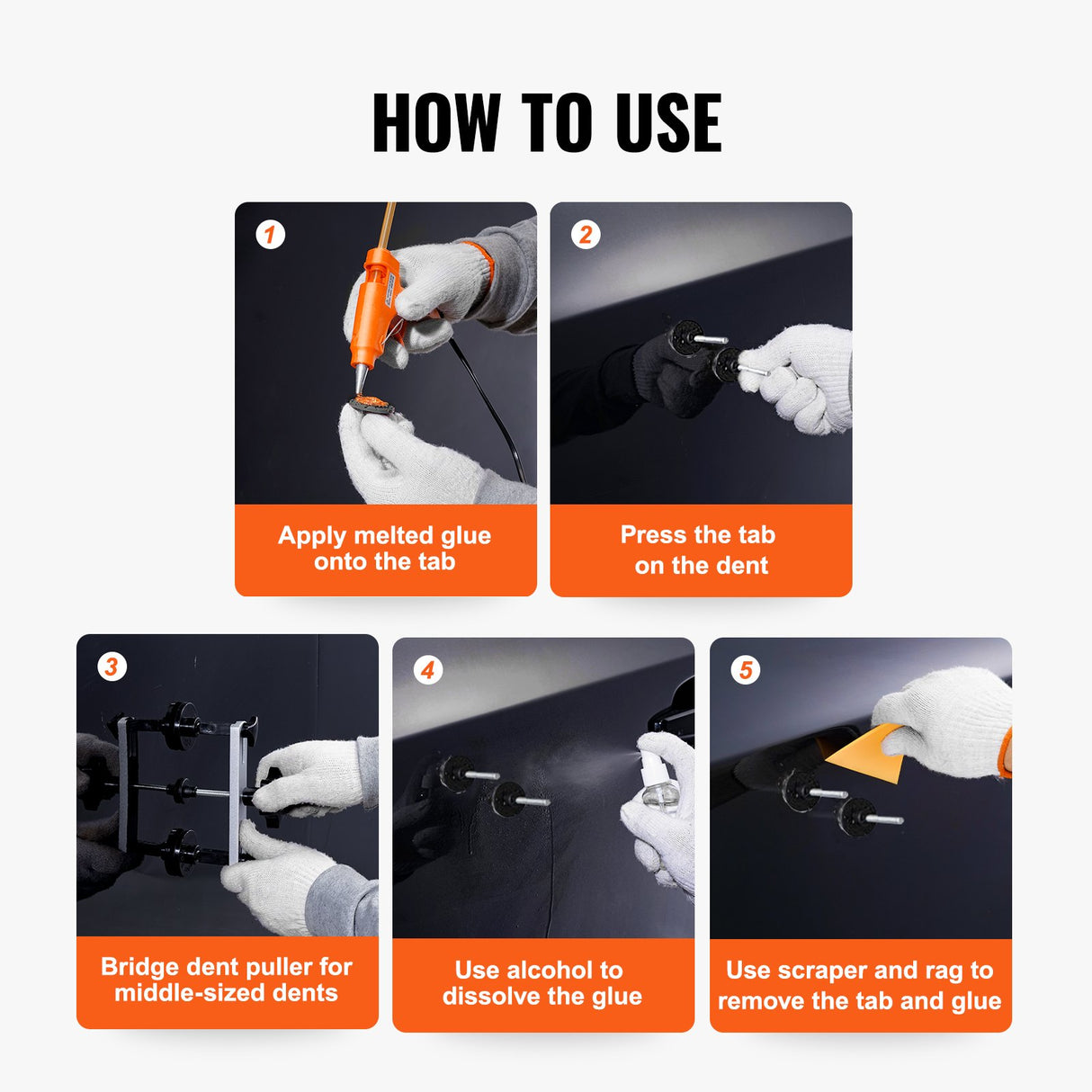 HOW TO USE

1

Apply melted glue onto the tab

2

Press the tab on the dent

3

Bridge dent puller for middle-sized dents

4

Use alcohol to dissolve the glue

5

Use scraper and rag to remove the tab and glue